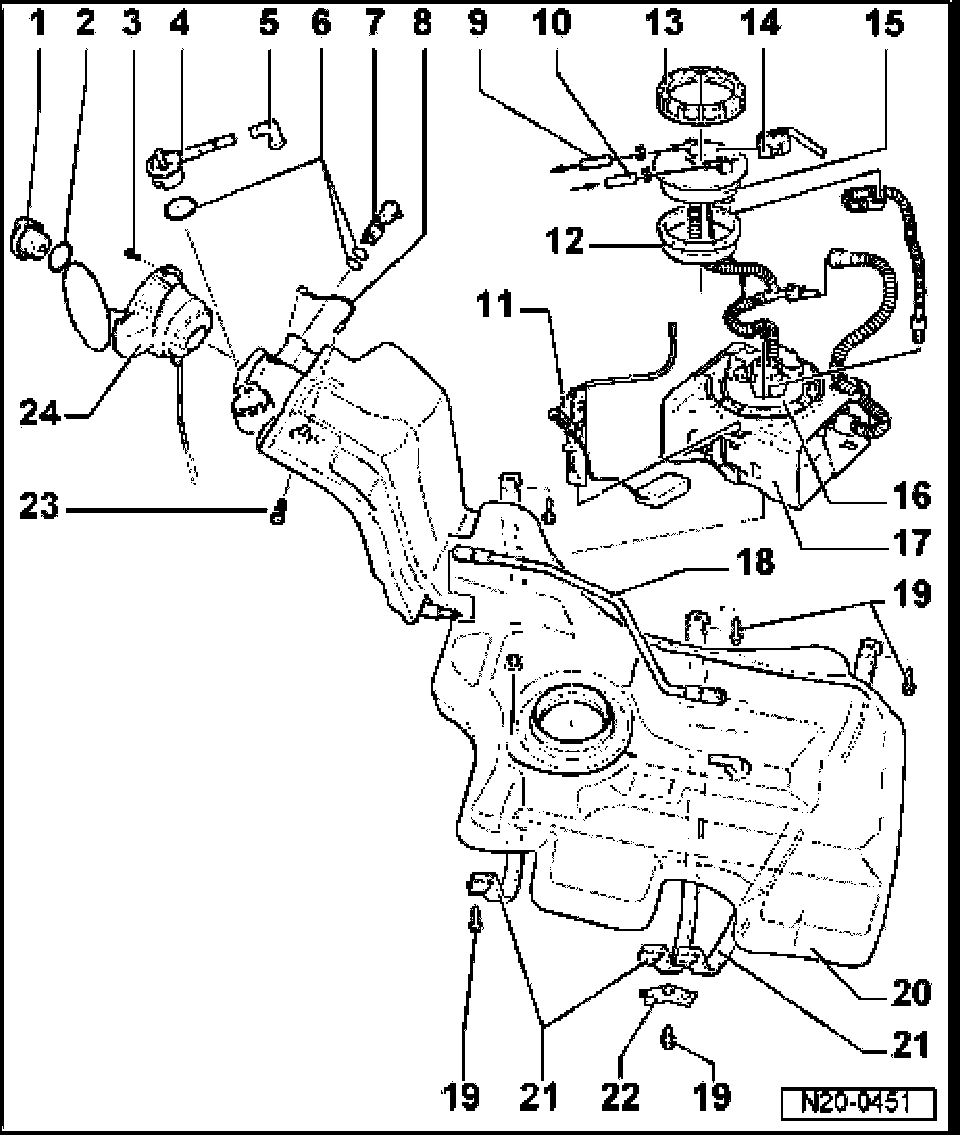 1 2 3 4 5 6 7 8 9 10 13 14 15

12

11

24

23

16

17

18

19

20

21

19 21 22 19

N20-0451