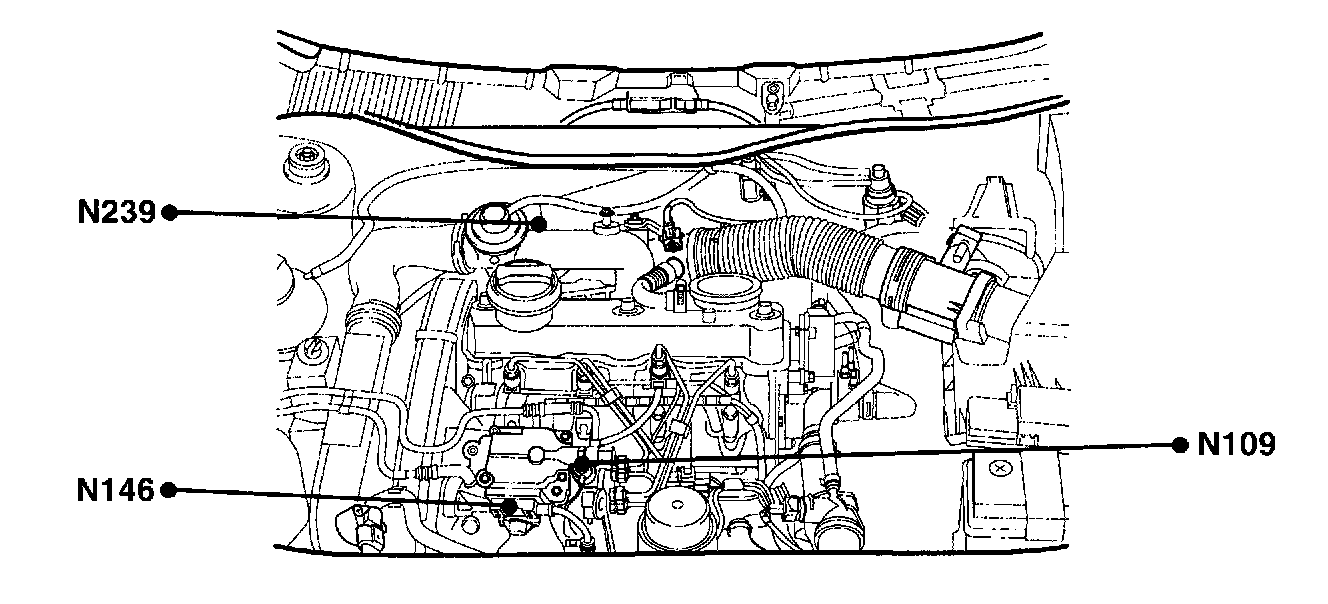 N239

N109

N146