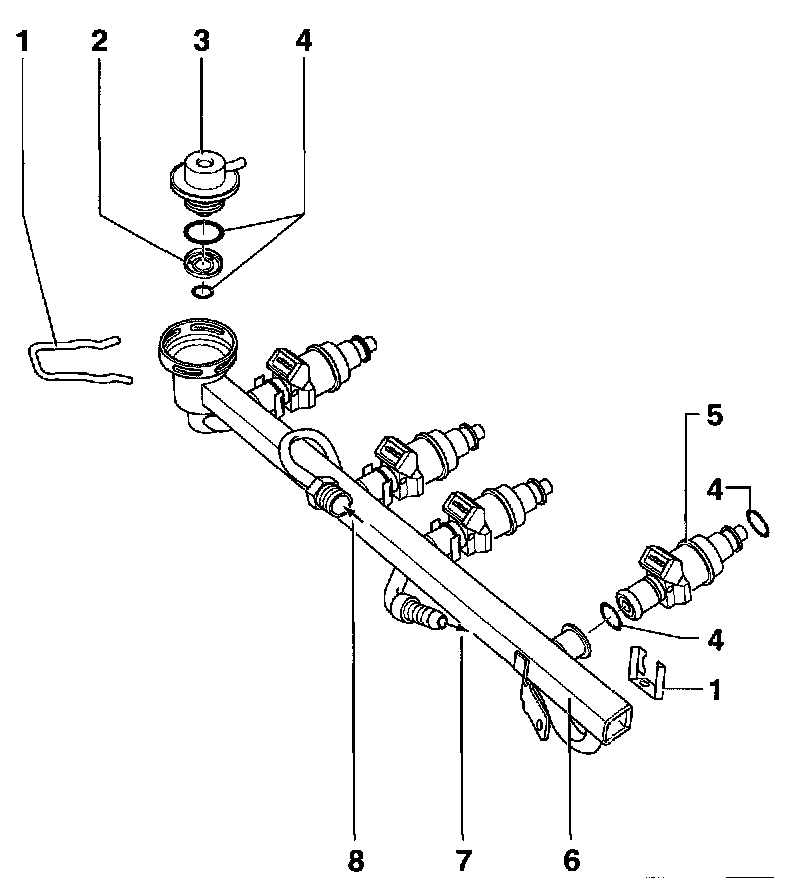 1
2
3
4
5
4
4
1
8
7
6