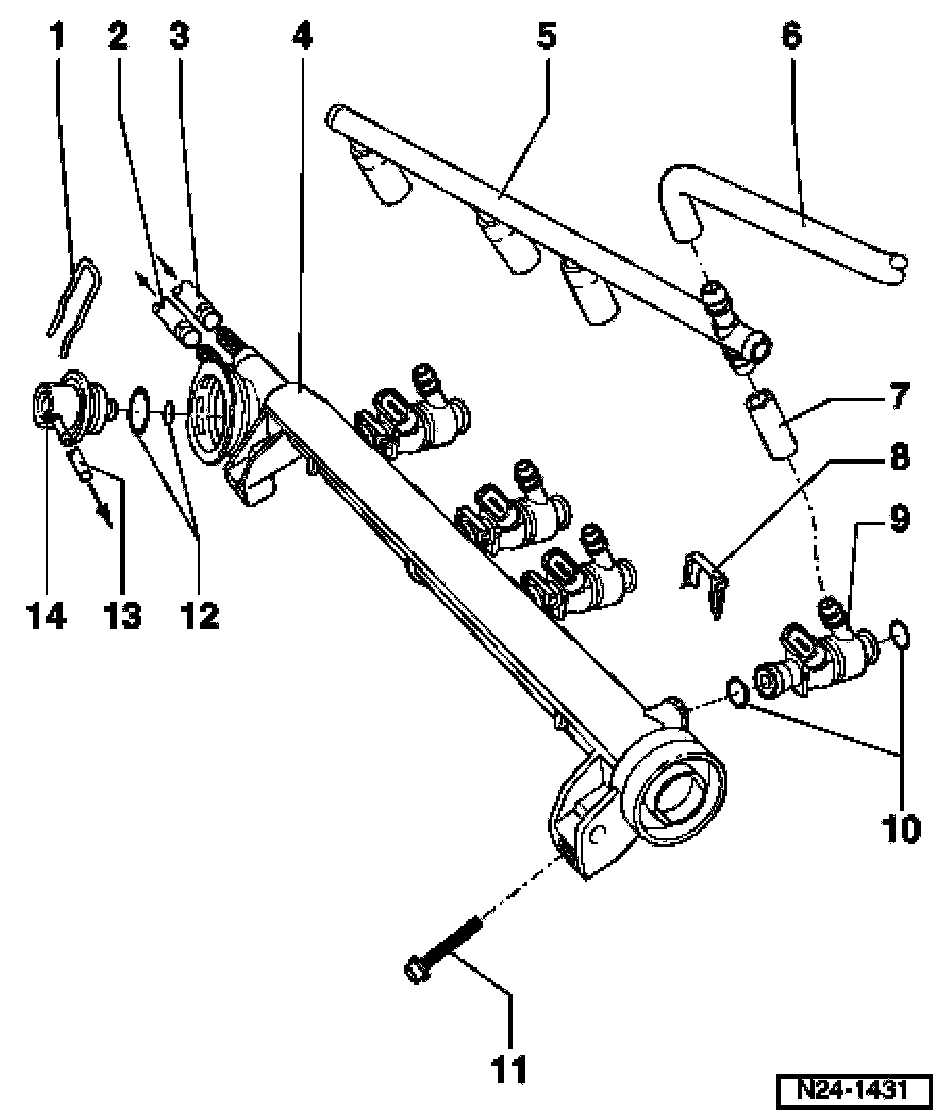 1 2 3 4 5 6

7

8

9

14 13 12

10

11

N24-1431