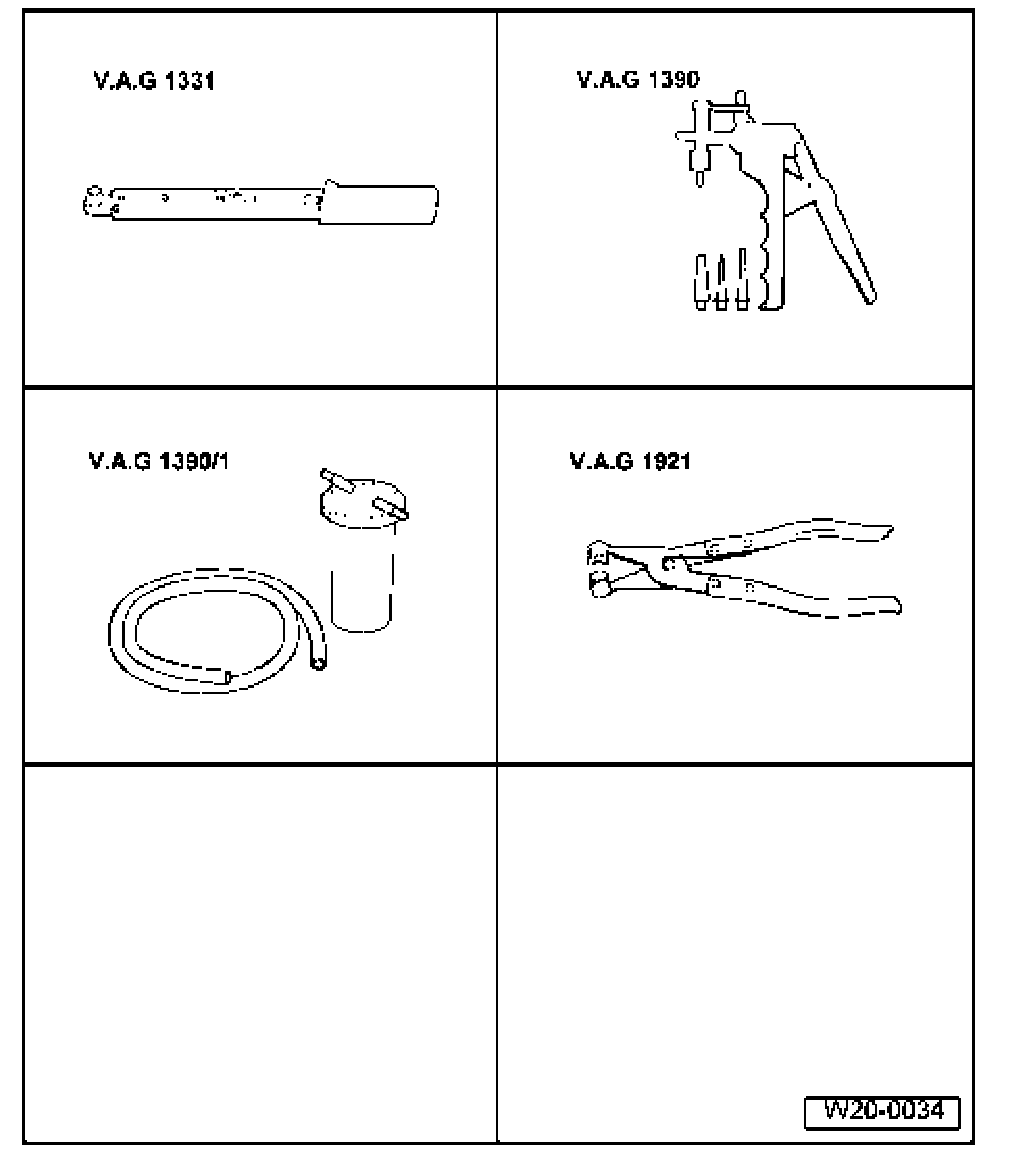 V.A.G 1331

V.A.G 1390

V.A.G 1390/1

V.A.G 1921

W20-0034