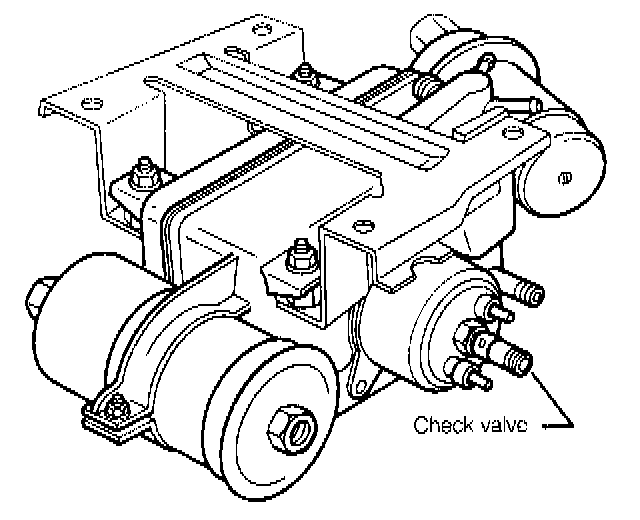 Check valve