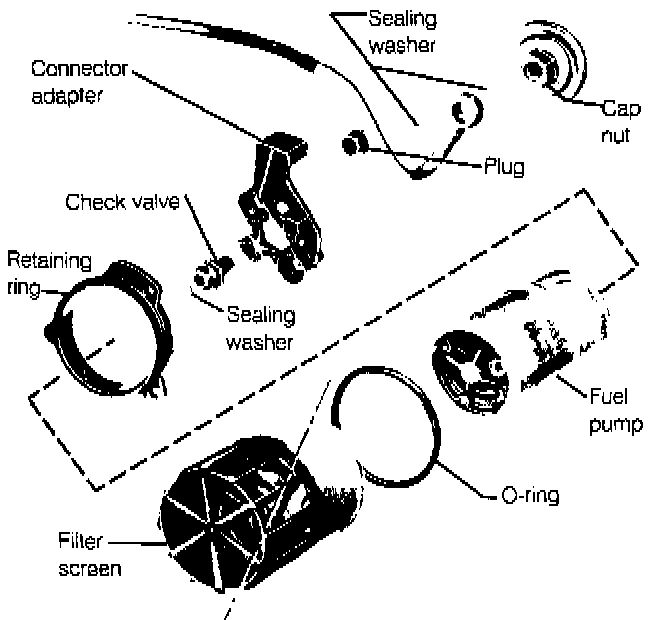 Sealing washer

Connector adapter

Cap nut

Plug

Check valve

Retaining ring

Sealing washer

Fuel pump

O-ring

Filter screen