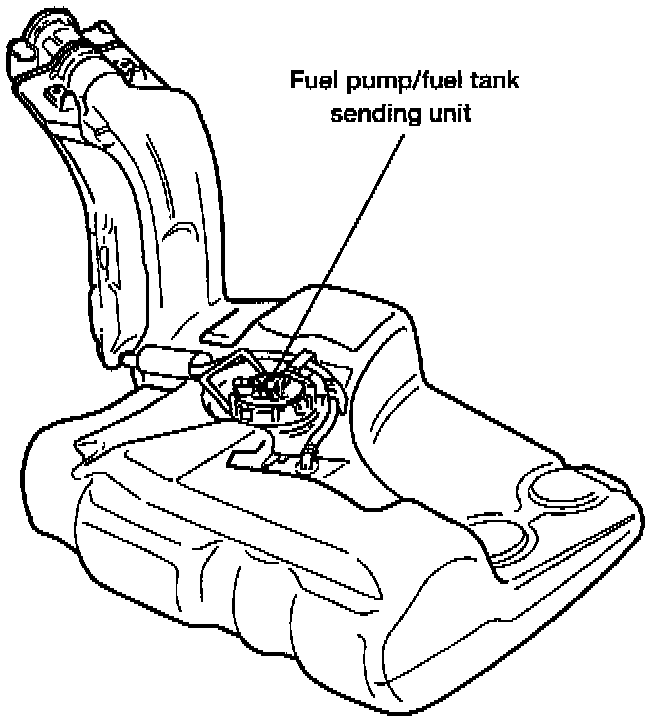 Fuel pump/fuel tank sending unit