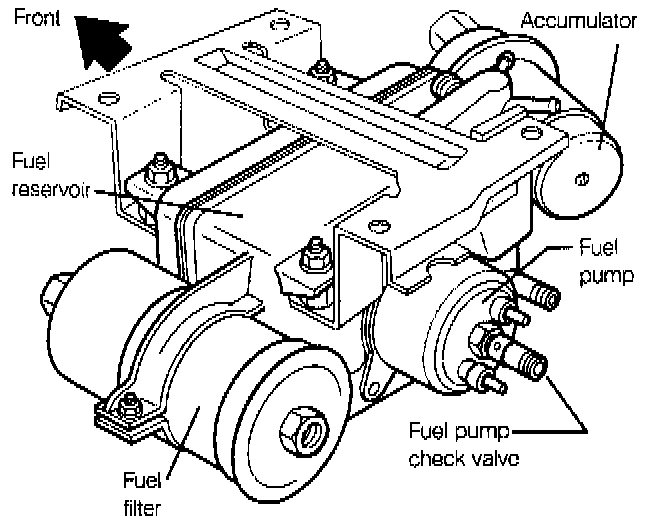 Front

Accumulator

Fuel reservoir

Fuel pump

Fuel pump check valve

Fuel filter