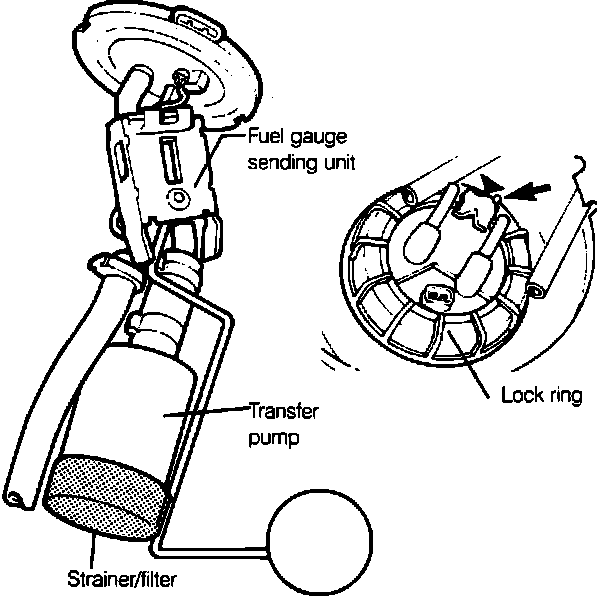 Fuel gauge sending unit

Lock ring

Transfer pump

Strainer/filter