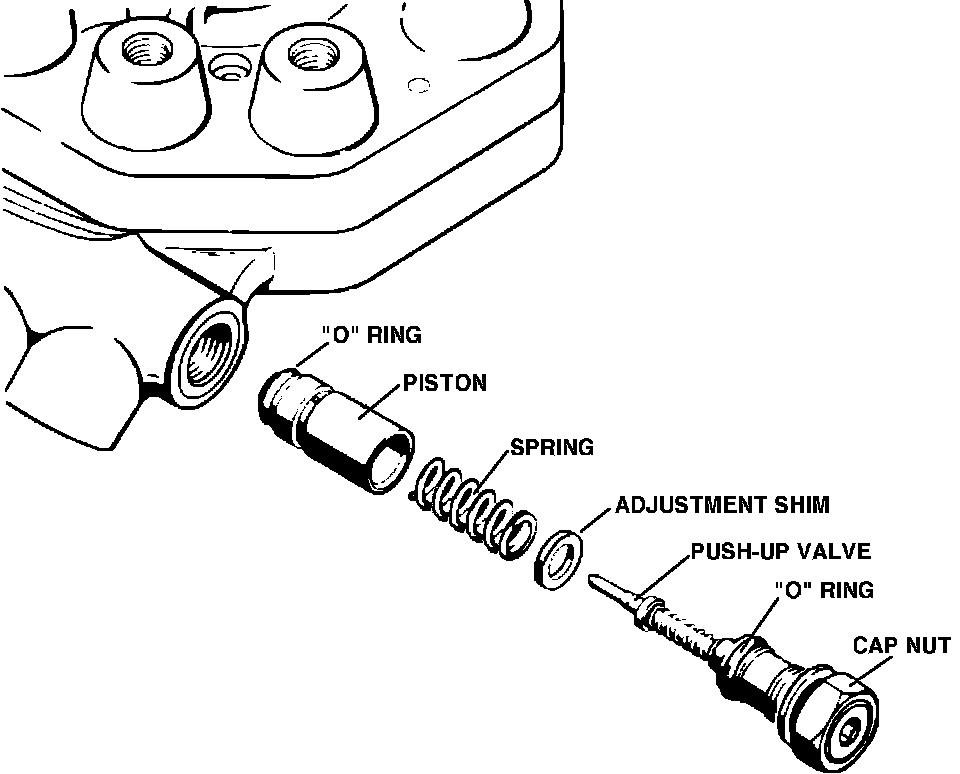 "O" RING
PISTON
SPRING
ADJUSTMENT SHIM
PUSH-UP VALVE
"O" RING
CAP NUT