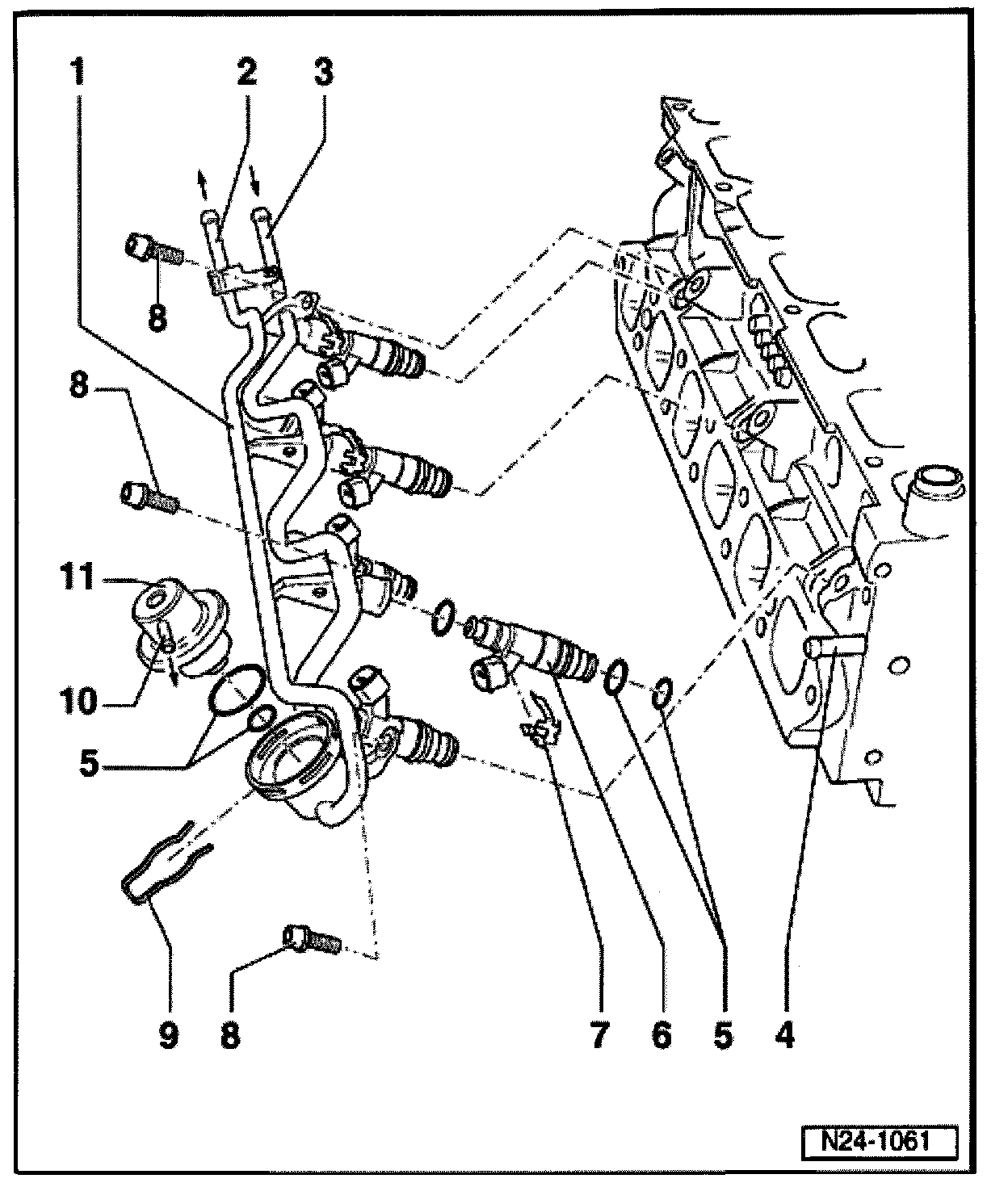 1
2
3
8
8
11
10
5
9
8
7
6
5
4
N24-1061