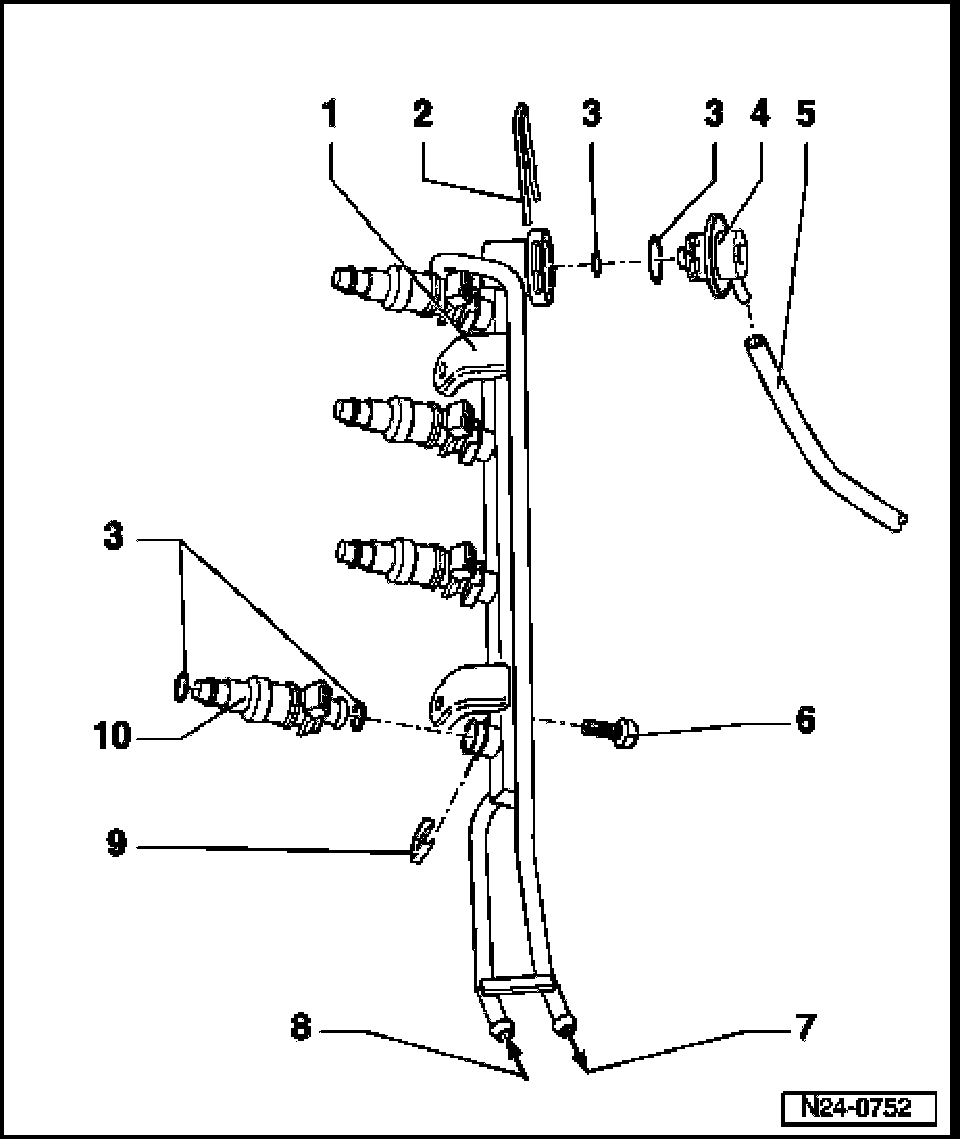 1
2
3
3
4
5
3
10
6
9
8
7
N24-0752