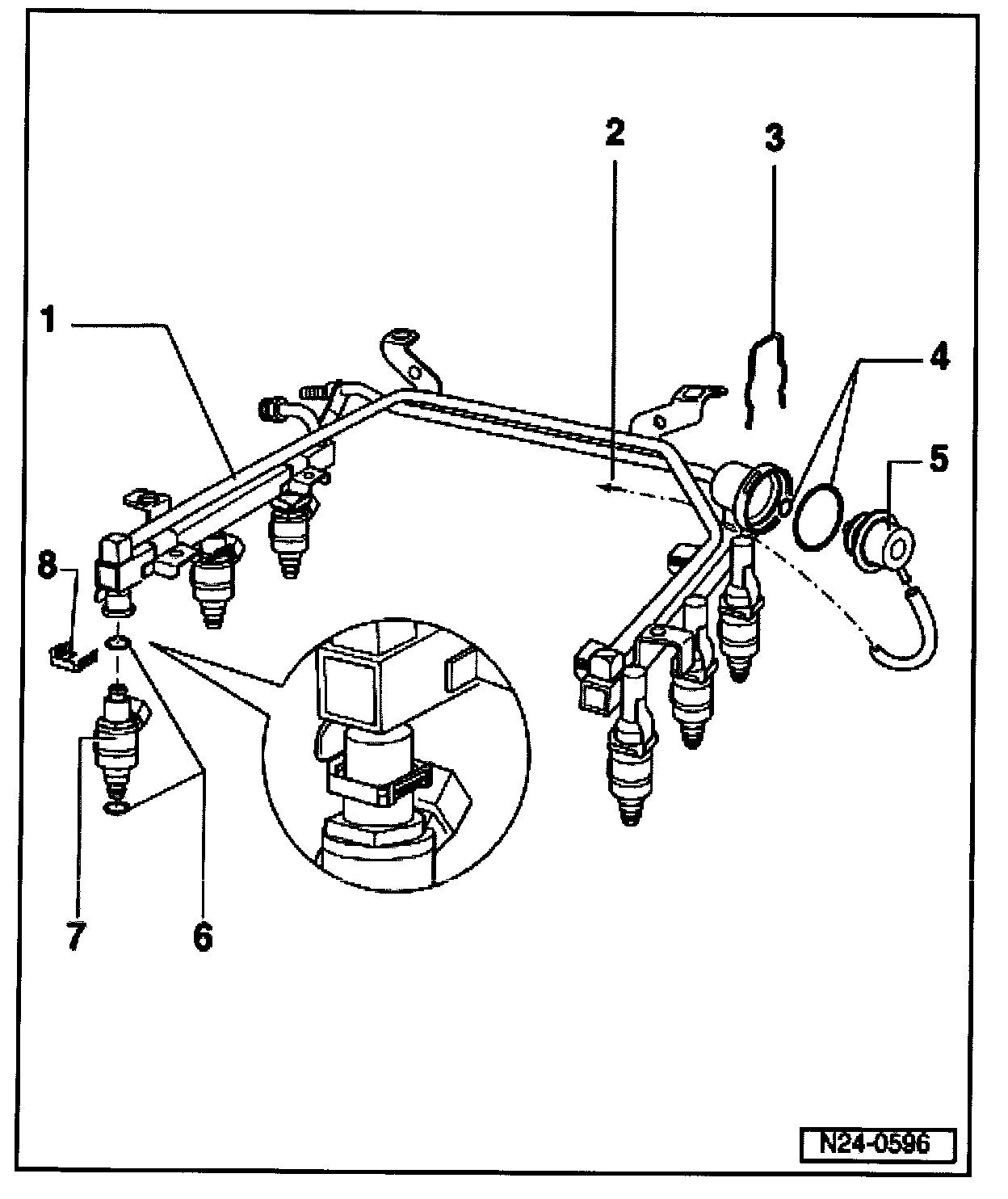 2
3
1
4
5
8
7
6
N24-0596