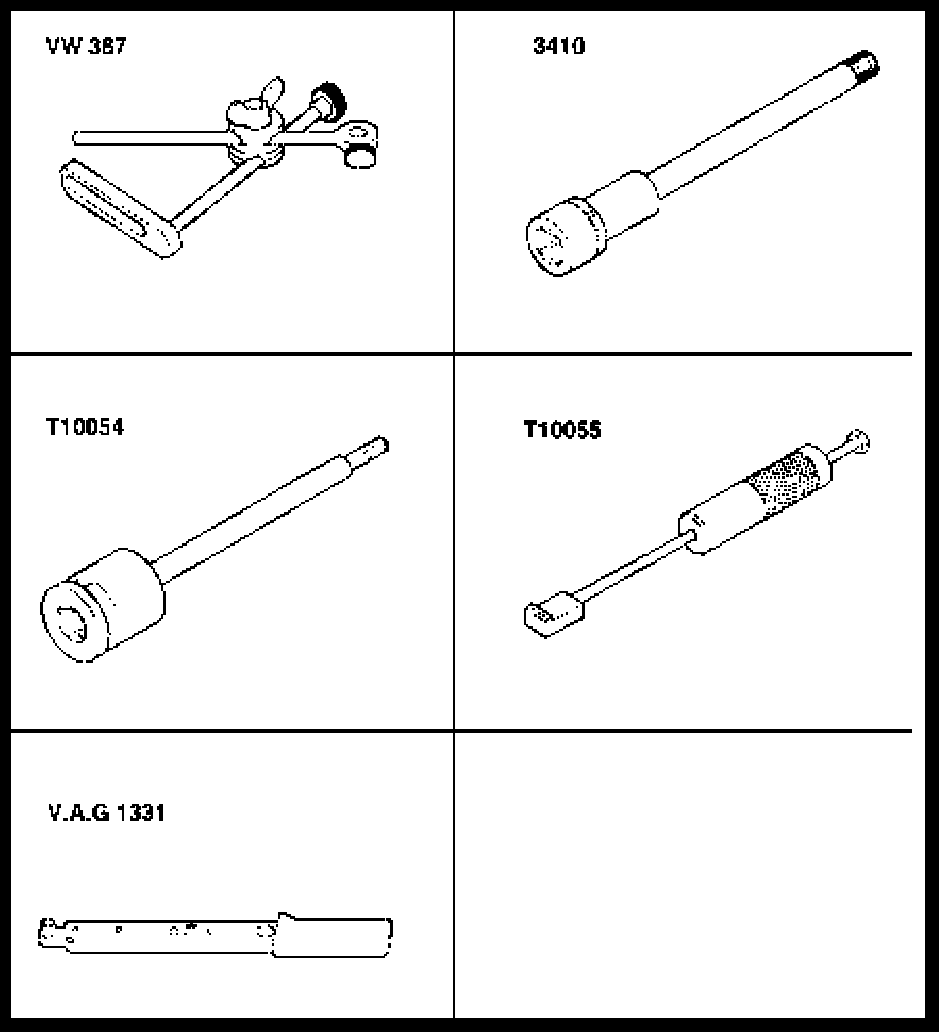 VW 387

3410

T10054

T10055

V.A.G 1331