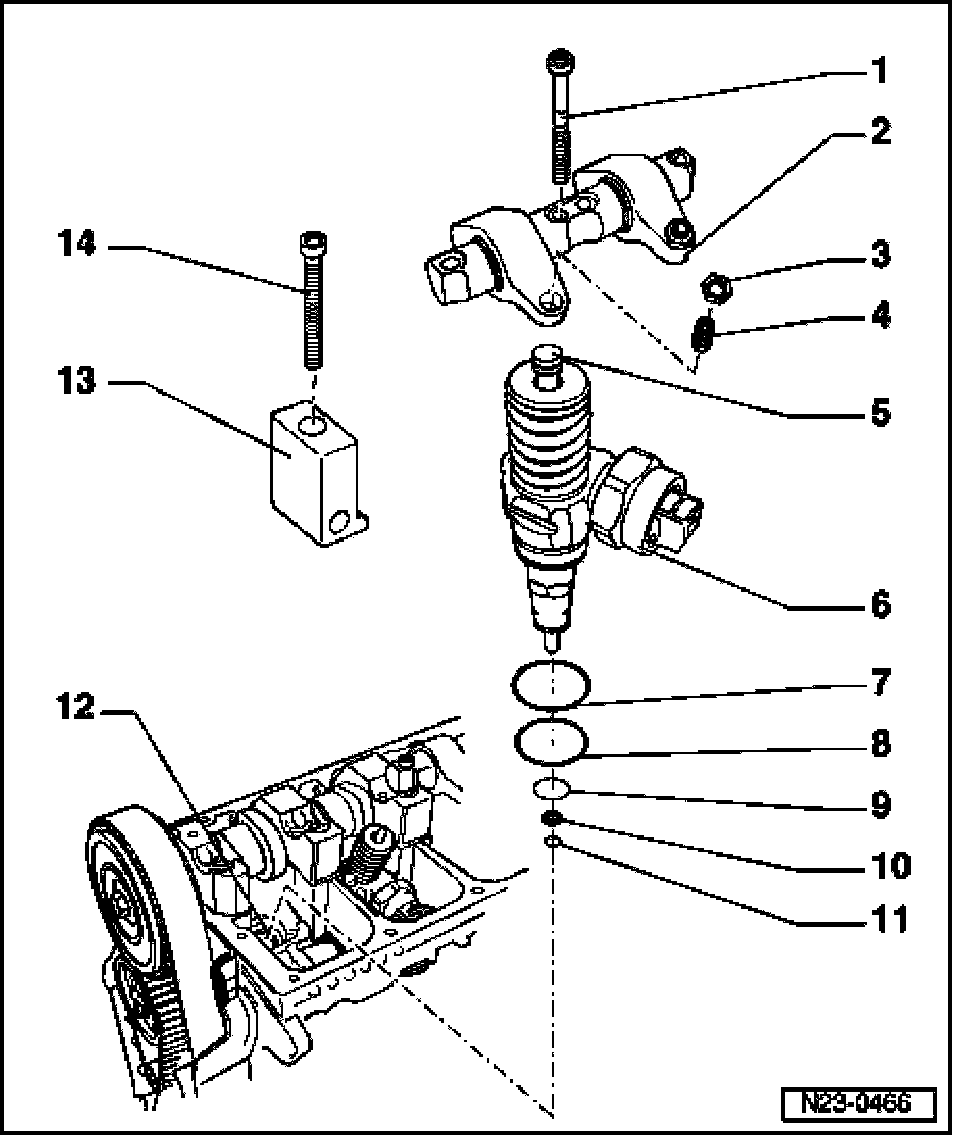 1
2
14
3
4
13
5
6
7
12
8
9
10
11
N23-0466