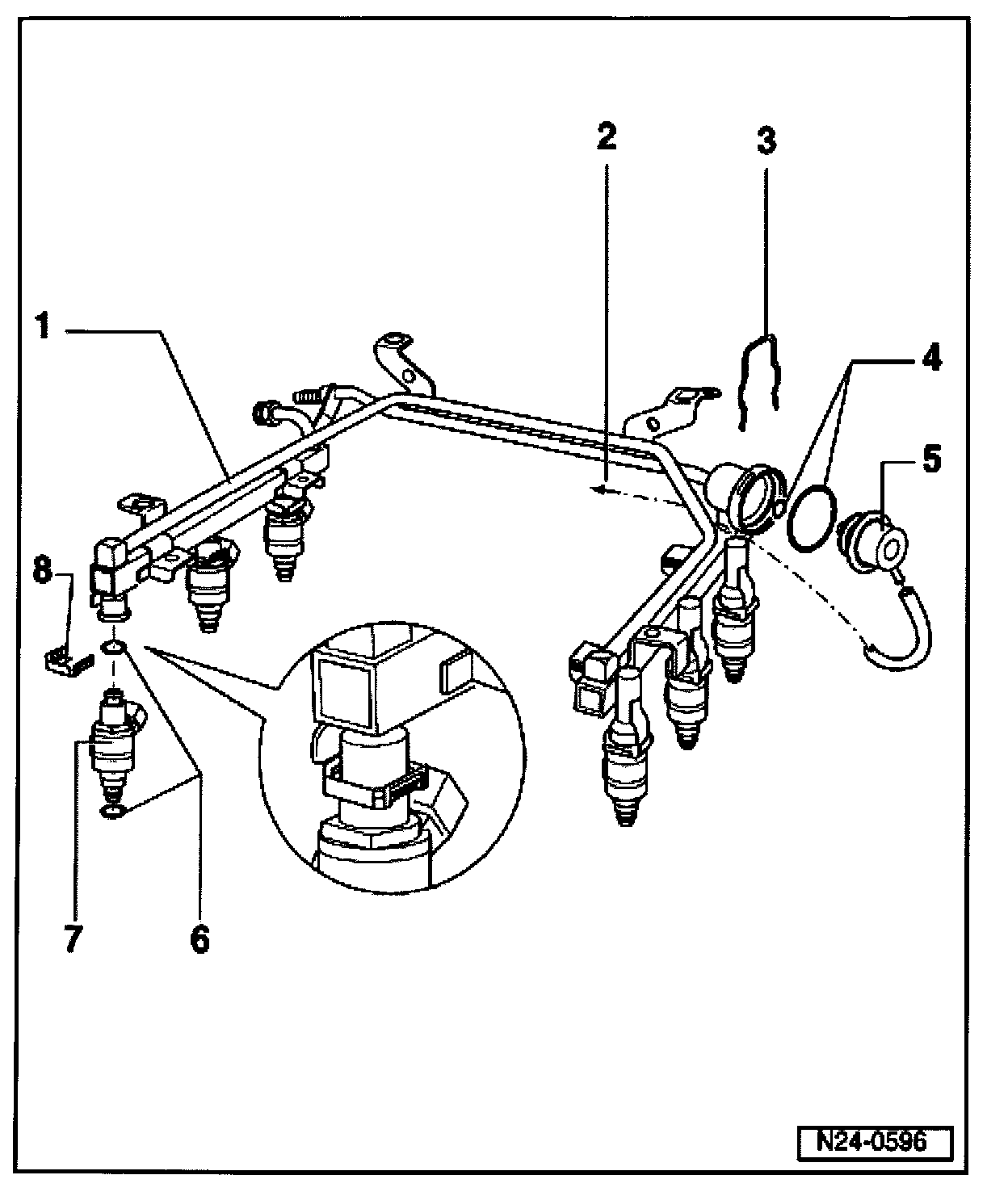 2
3
1
4
5
8
7
6
N24-0596