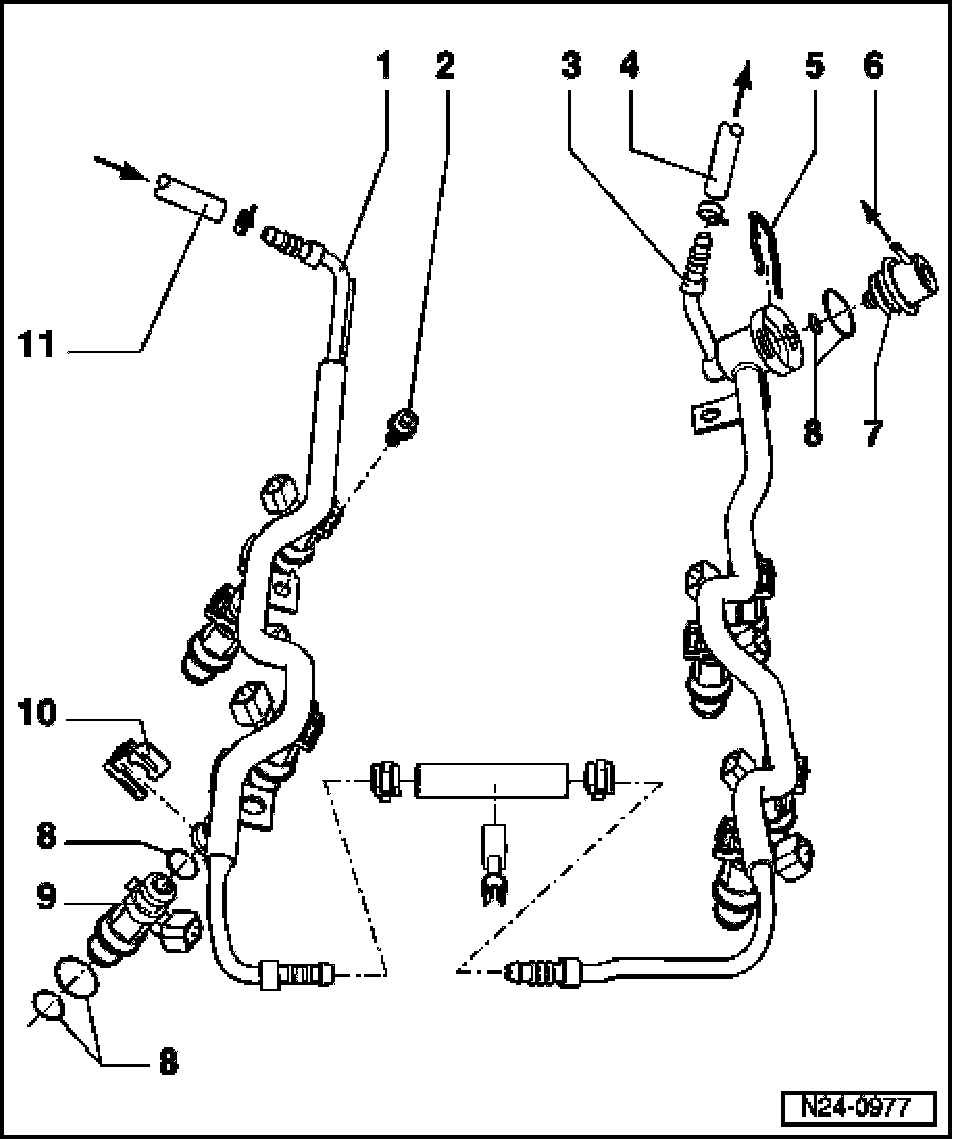 1
2
3
4
5
6
11
8
7
10
8
9
8
N24-0977