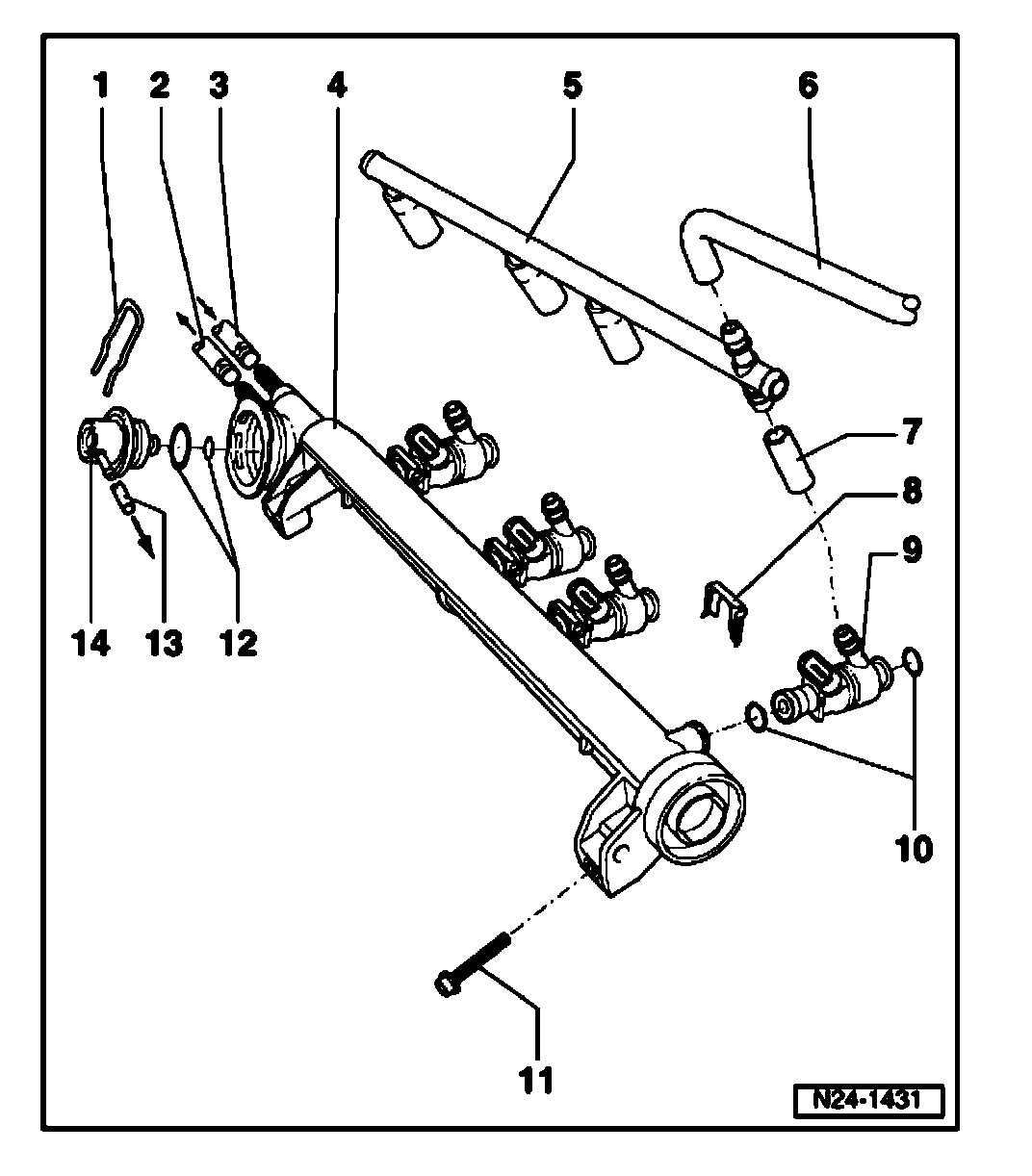 1 2 3 4 5 6

7

8

9

14 13 12

10

11

N24-1431