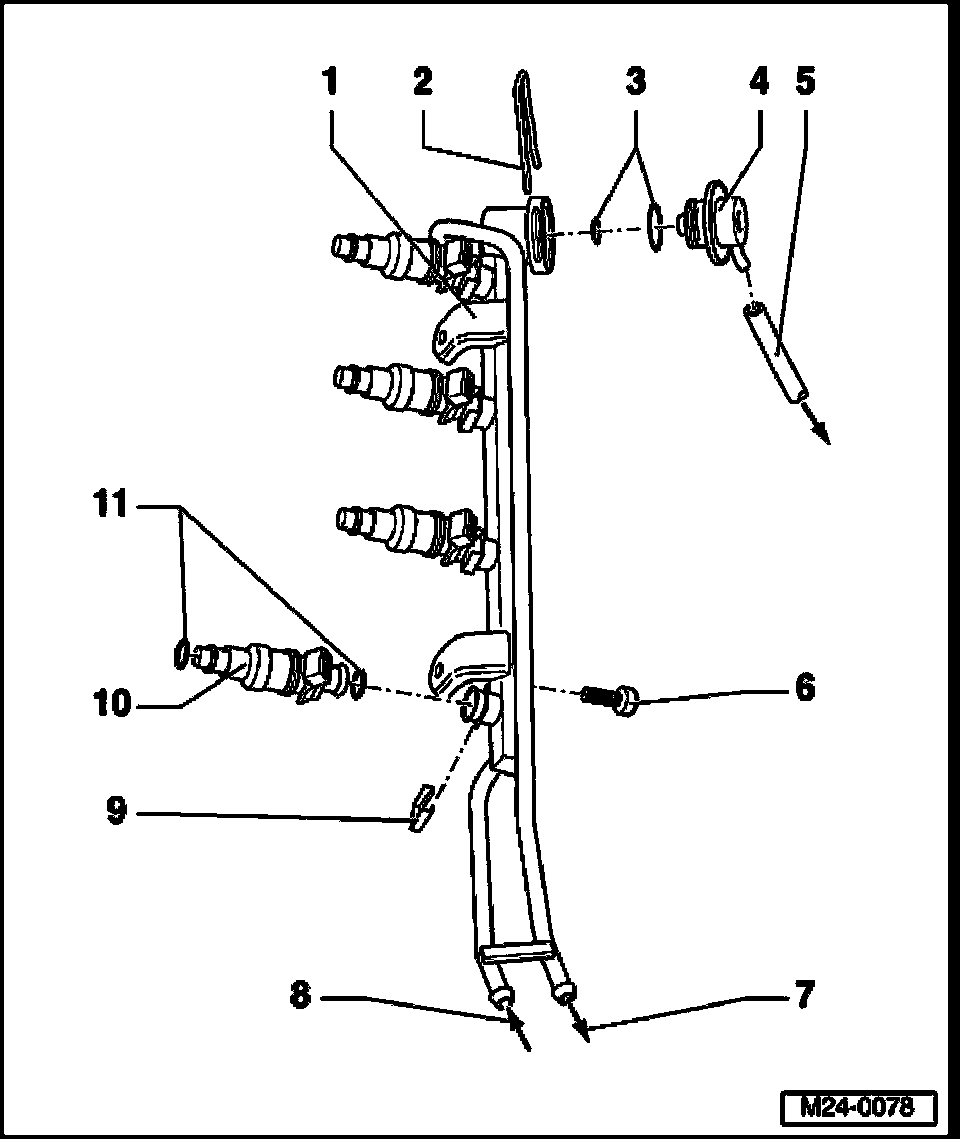 1
2
3
4
5
11
10
6
9
8
7
M24-0078