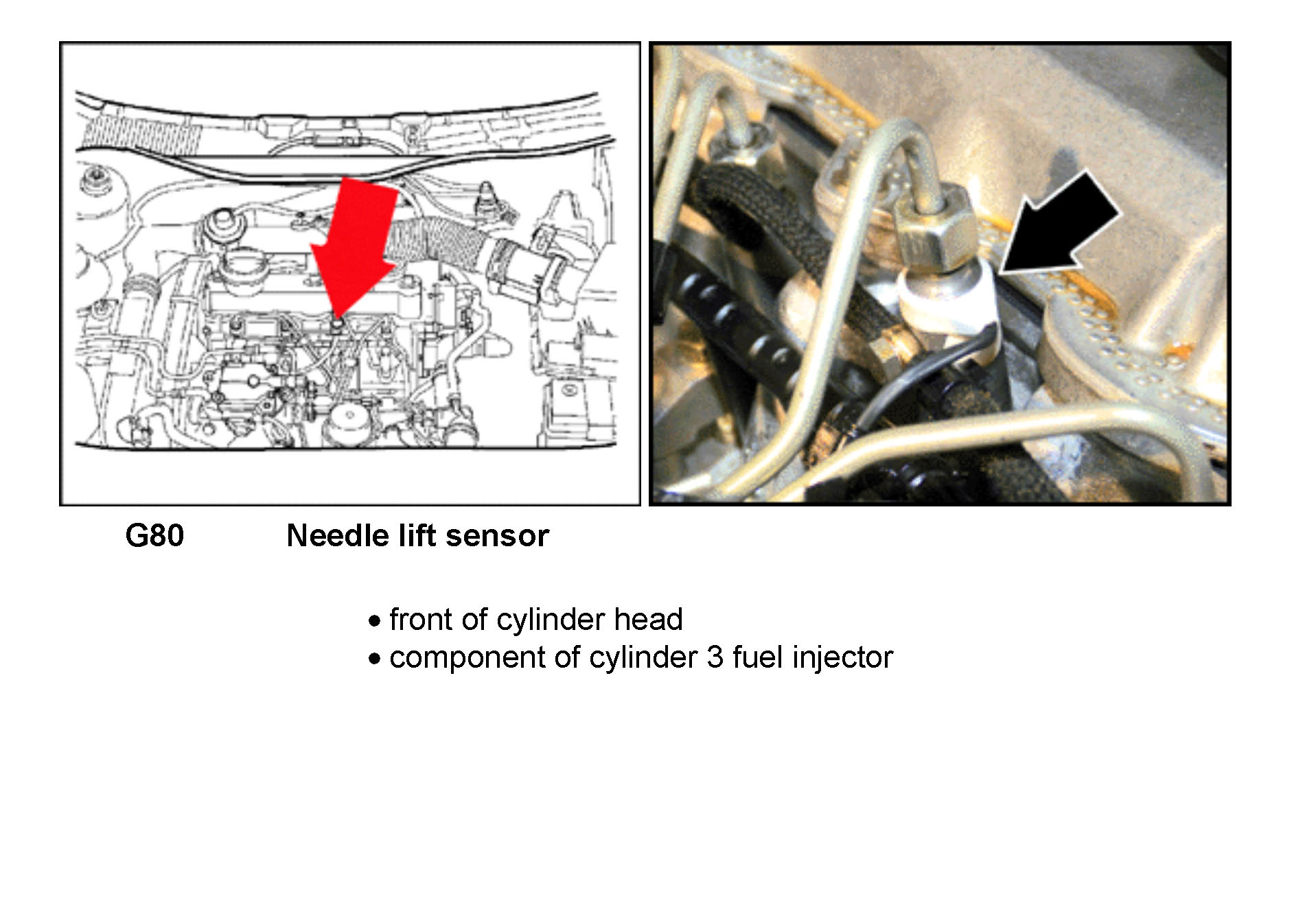 G80 Needle lift sensor

• front of cylinder head
• component of cylinder 3 fuel injector