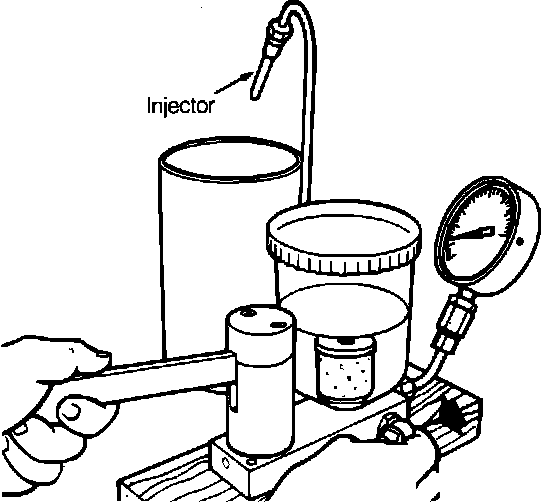 Injector