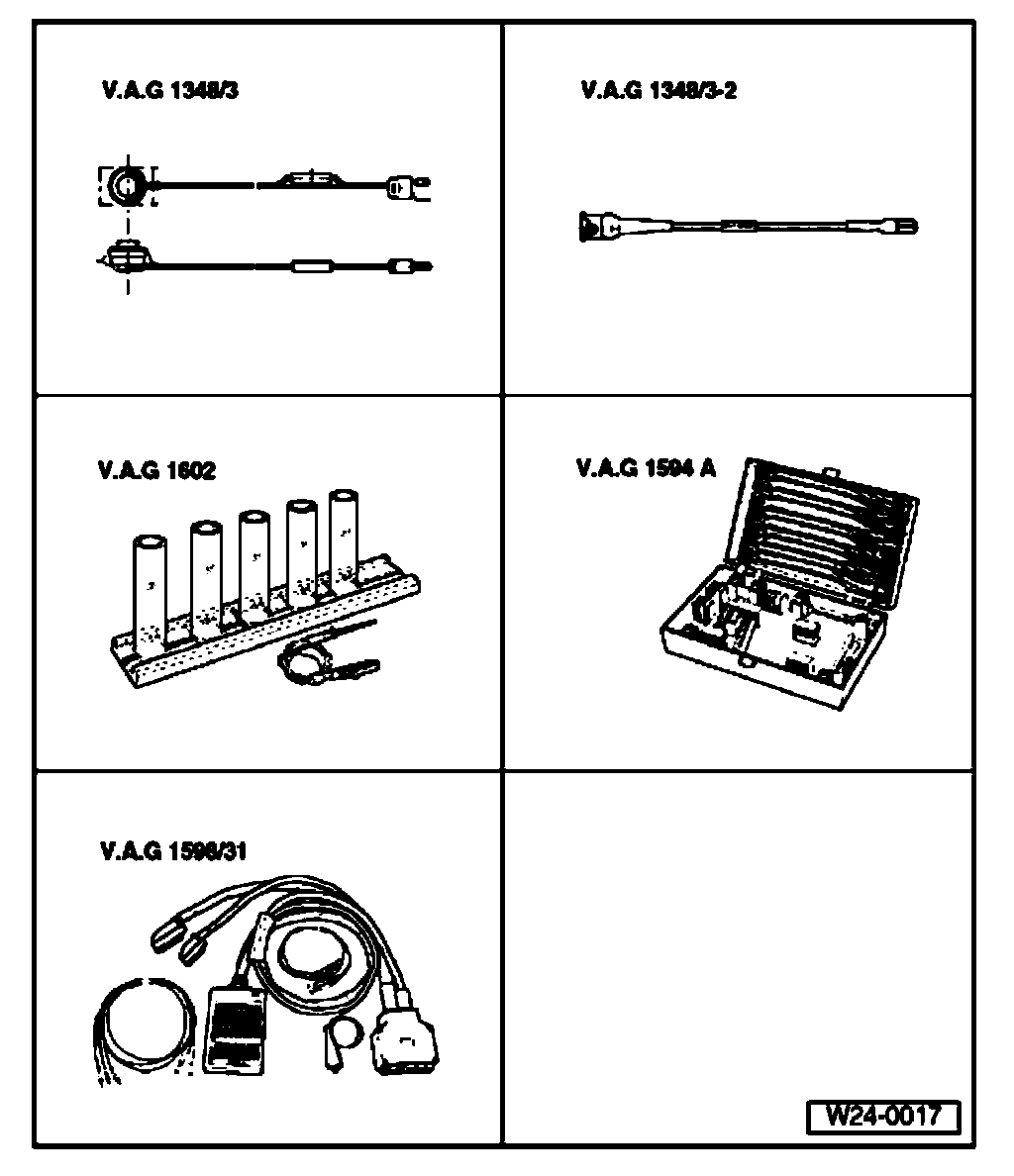 V.A.G 1348/3

V.A.G 1348/3-2

V.A.G 1602

V.A.G 1594 A

V.A.G 1598/31

W24-0017