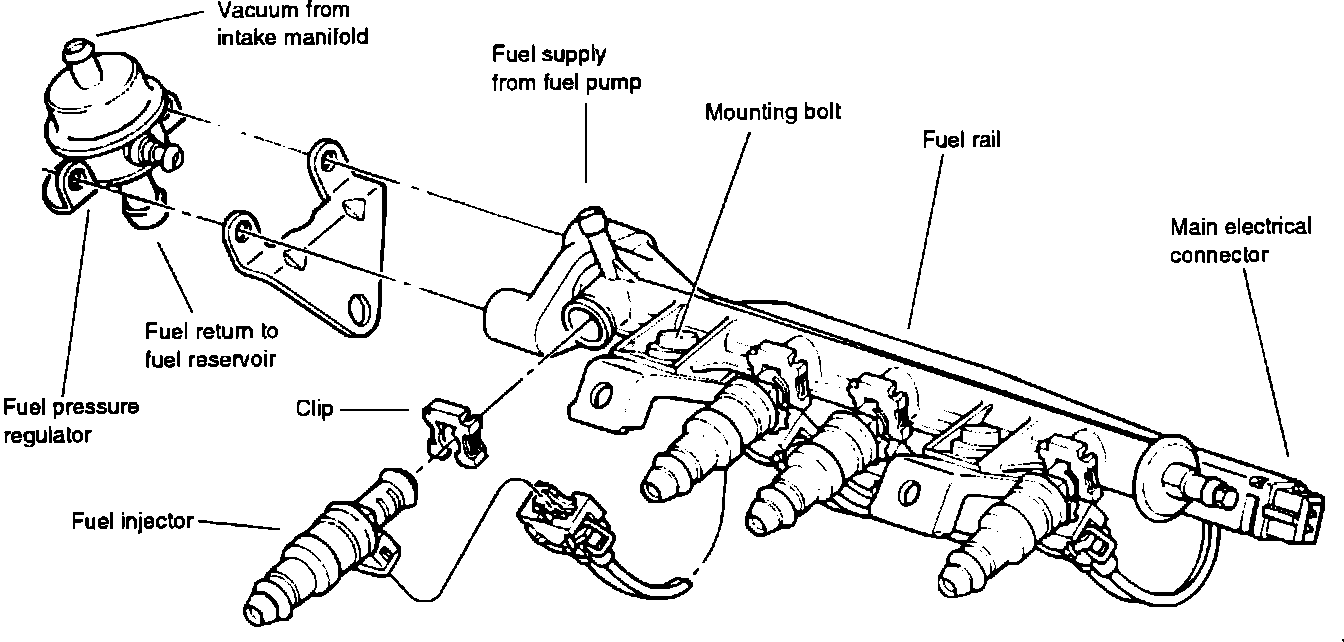 Vacuum from intake manifold

Fuel supply from fuel pump

Mounting bolt

Fuel rail

Main electrical connector

Fuel return to fuel reservoir

Fuel pressure regulator

Clip

Fuel injector