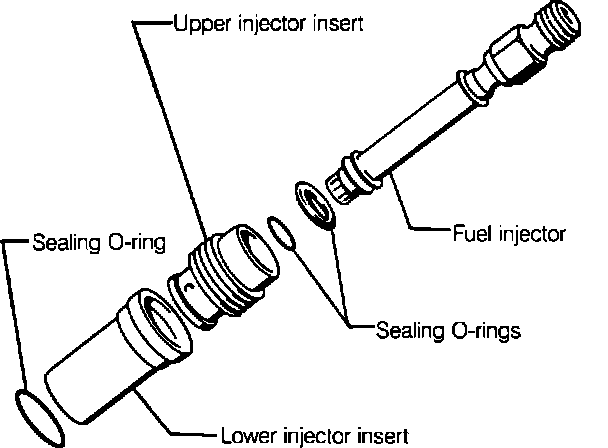 Upper injector insert

Fuel injector

Sealing O-ring

Sealing O-rings

Lower injector insert