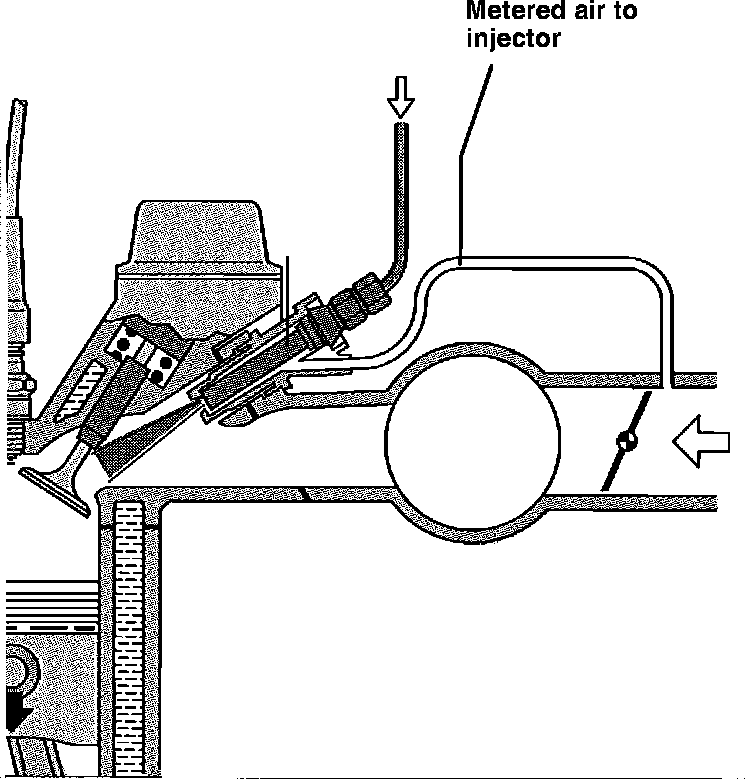 Metered air to injector