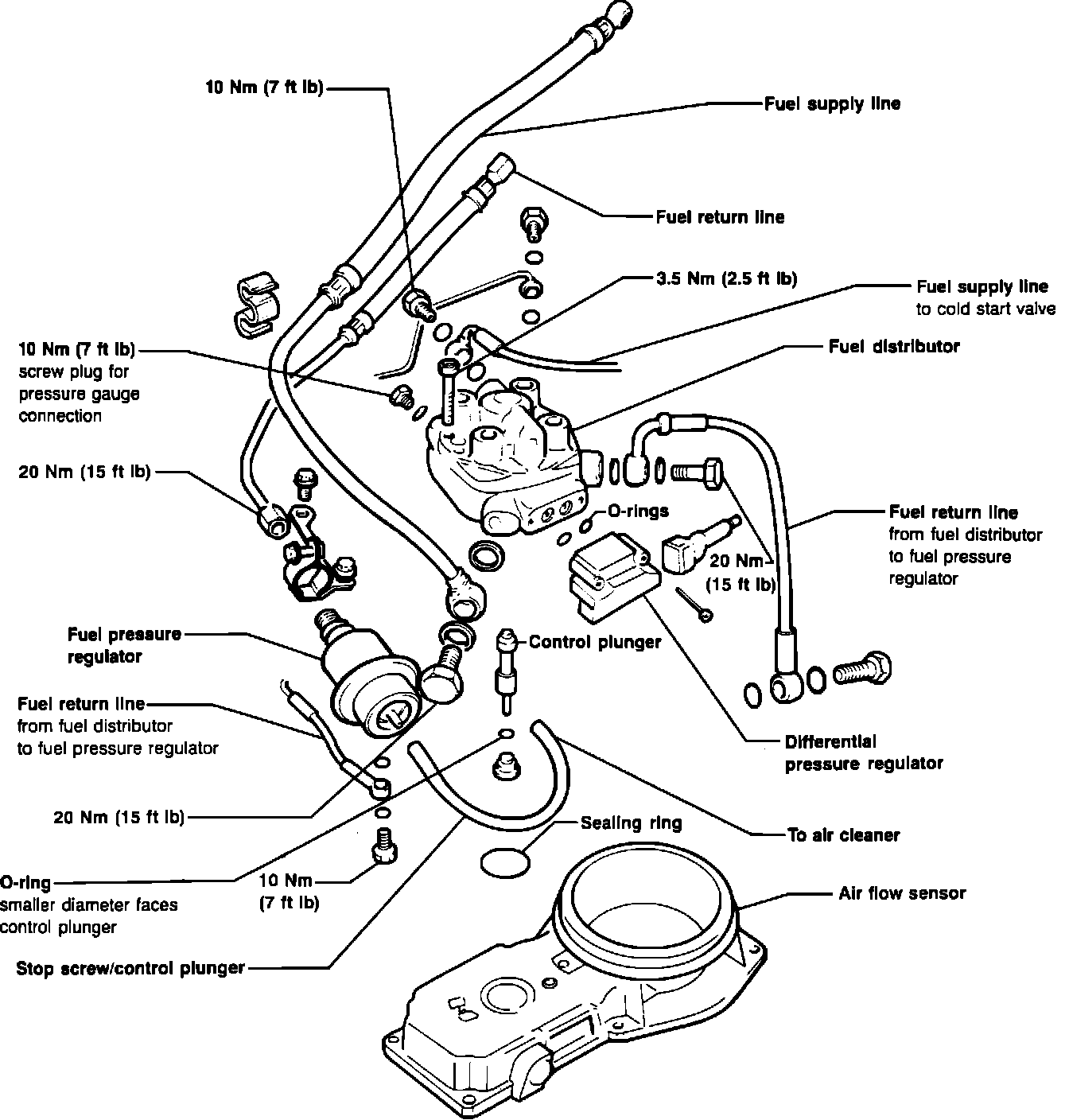 10 Nm (7 ft lb)

Fuel supply line

Fuel return line

3.5 Nm (2.5 ft lb)

Fuel supply line
to cold start valve

10 Nm (7 ft lb)
screw plug for
pressure gauge
connection

Fuel distributor

20 Nm (15 ft lb)

O-rings

Fuel return line
from fuel distributor
to fuel pressure
regulator

20 Nm
(15 ft lb)

Fuel pressure
regulator

Control plunger

Fuel return line
from fuel distributor
to fuel pressure regulator

Differential
pressure regulator

20 Nm (15 ft lb)

Sealing ring

To air cleaner

O-ring
smaller diameter faces
control plunger

10 Nm
(7 ft lb)

Air flow sensor

Stop screw/control plunger