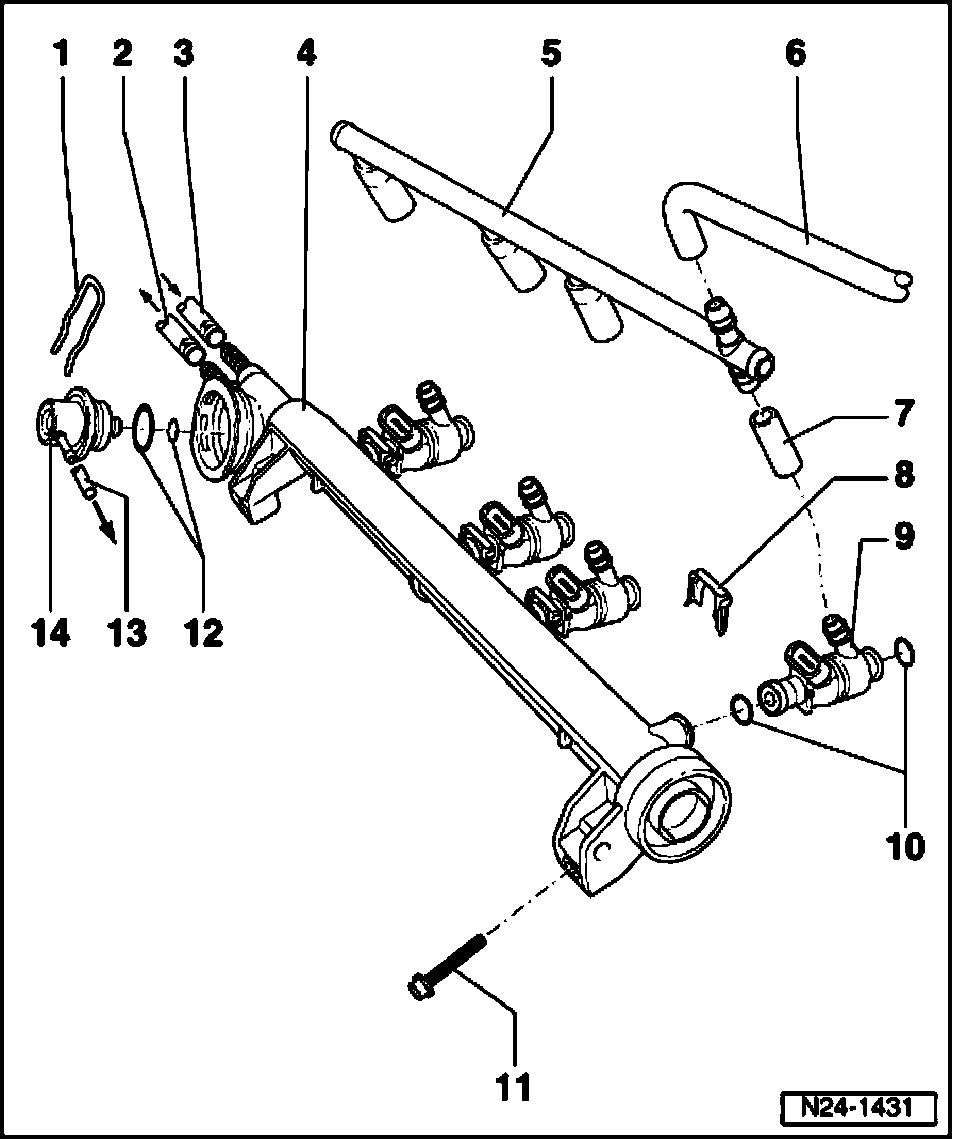 1 2 3 4 5 6

7

8

9

14 13 12

10

11

N24-1431