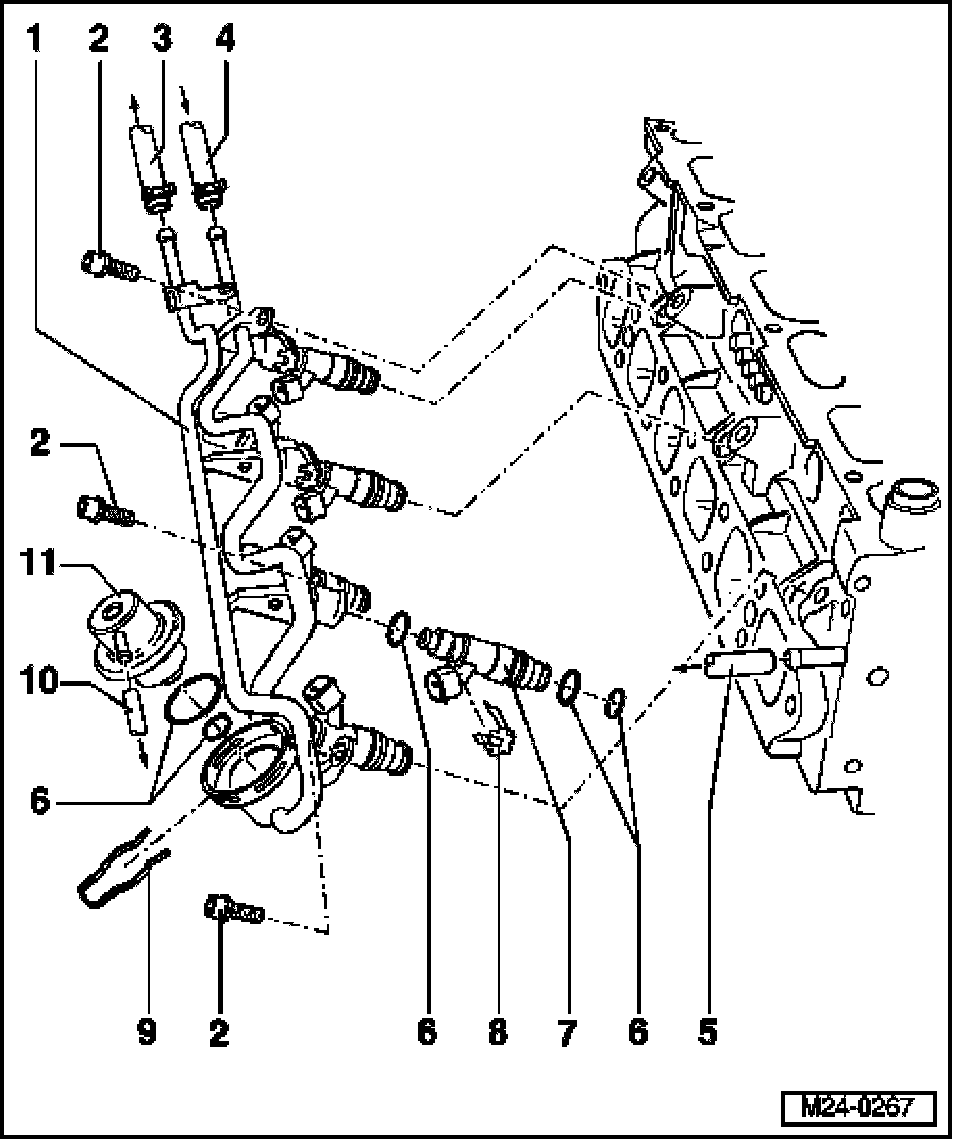 1 2 3 4

2

11

10

6

9 2 6 8 7 6 5

M24-0267