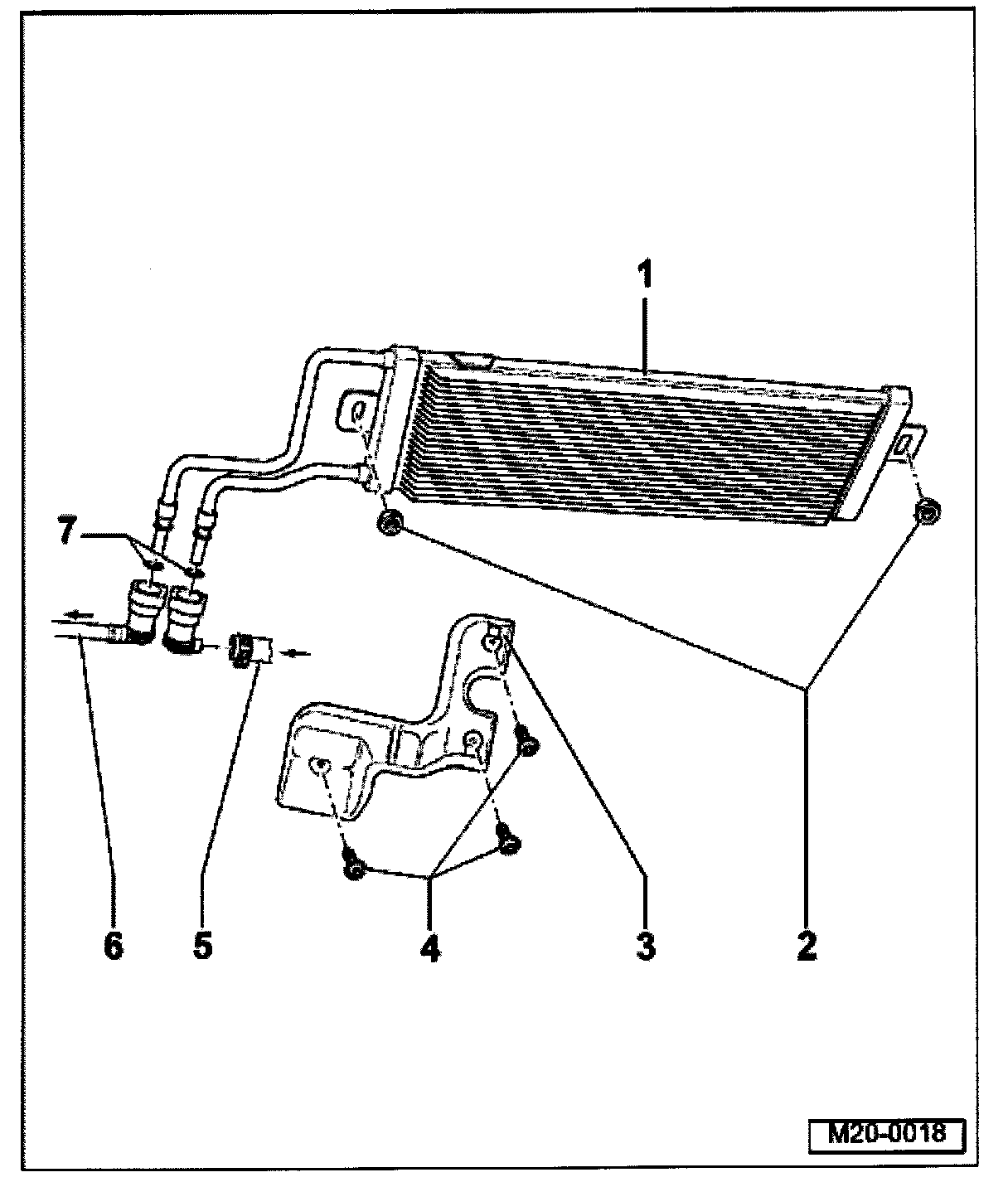 1

7

6

5

4

3

2

M20-0018