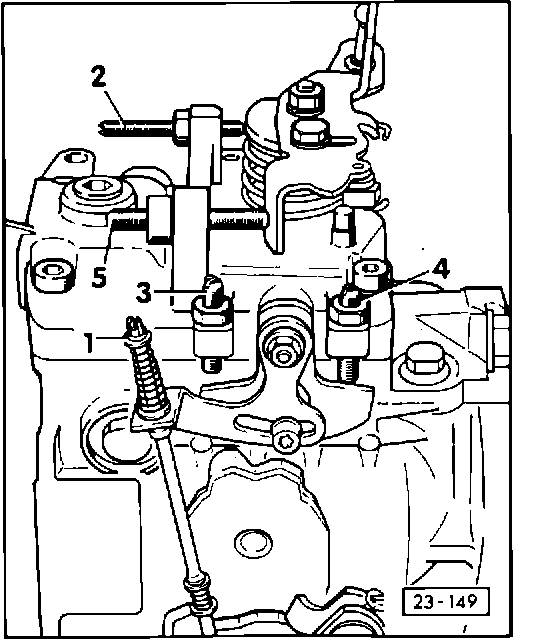 2
5
3
4
1
23-149