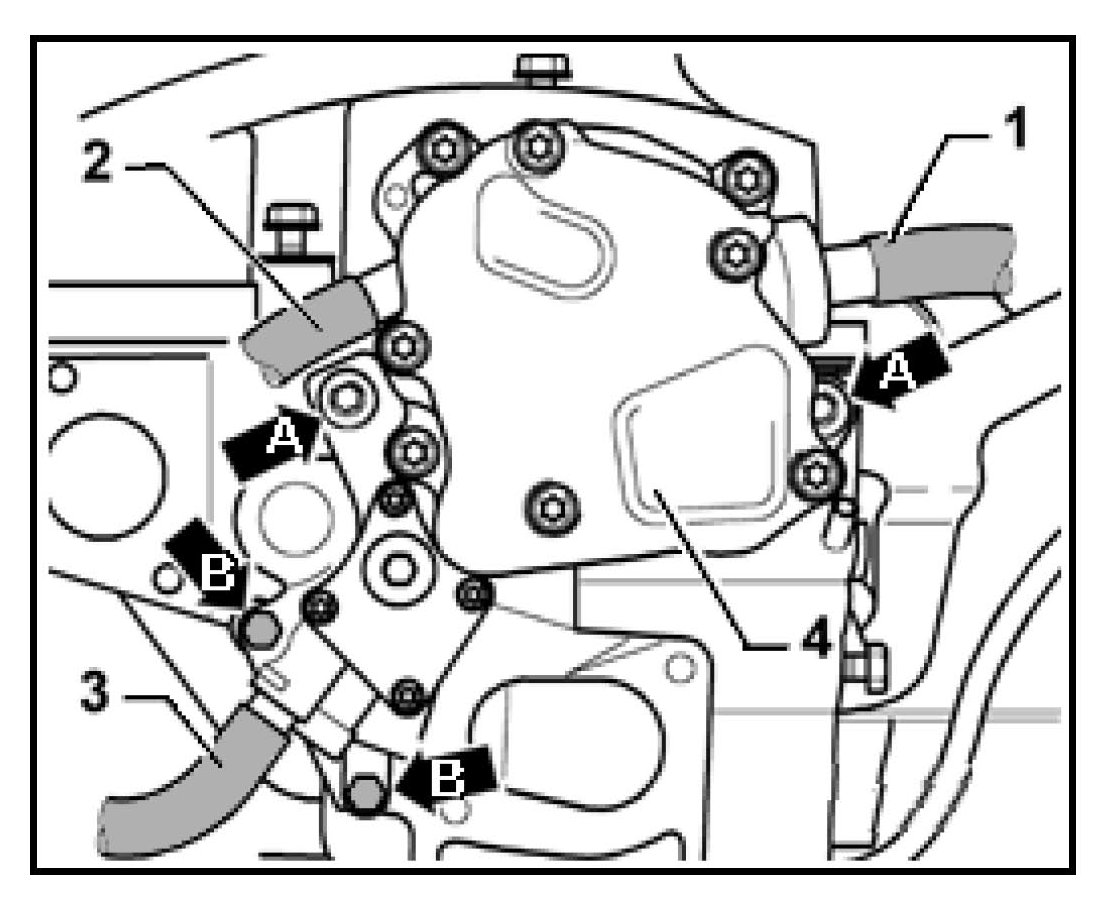 2
1
A
A
B
4
3
B