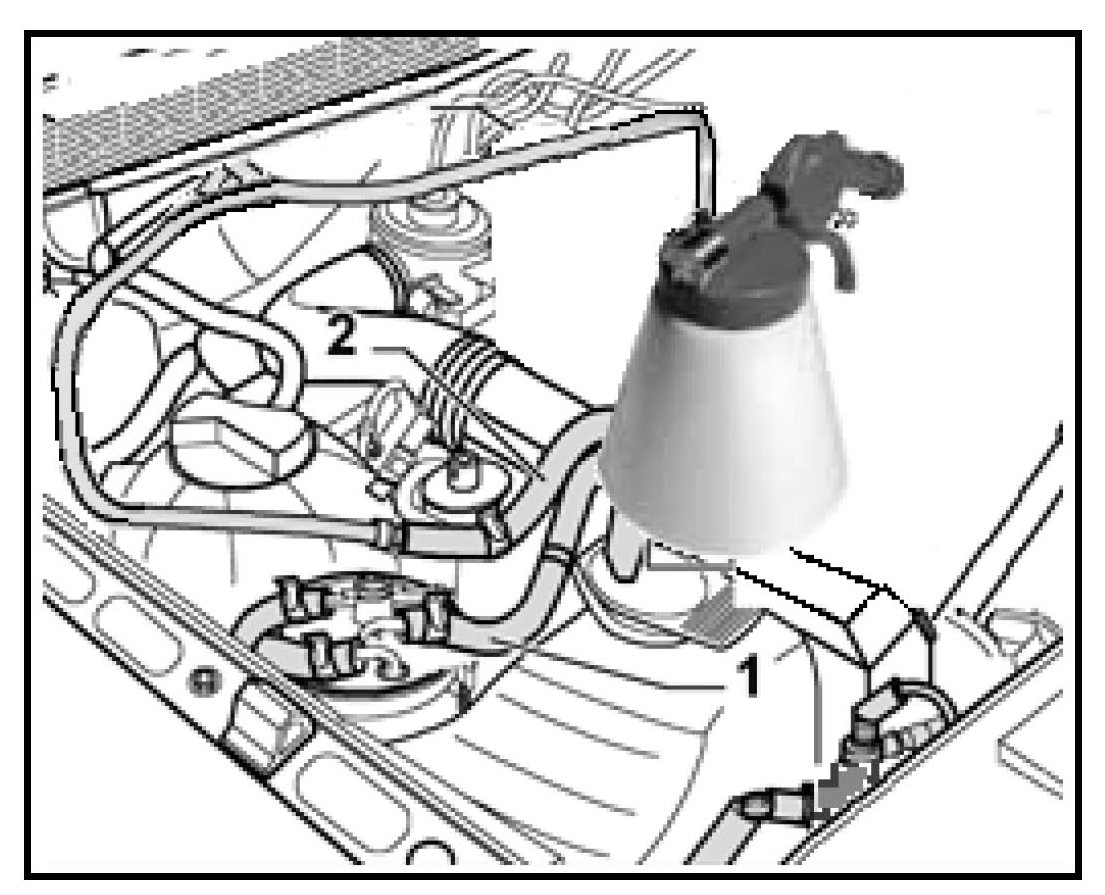 2

1