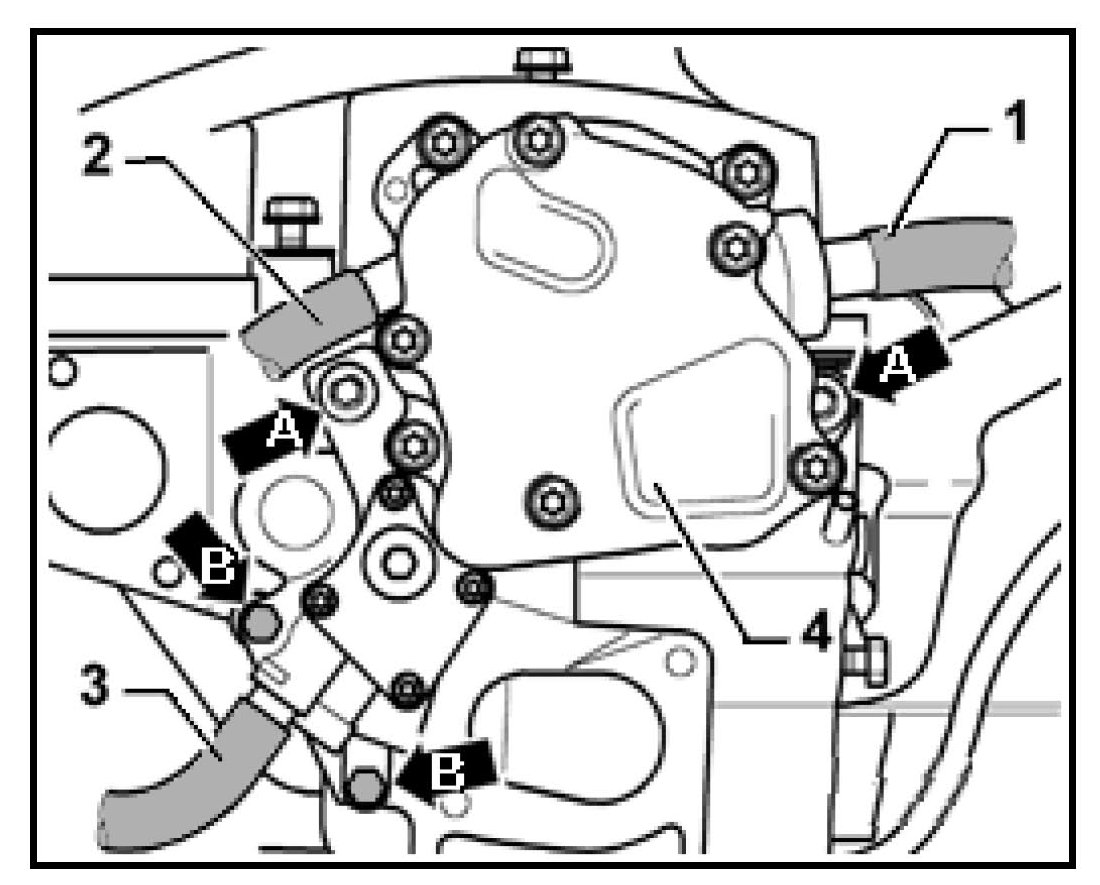 2
1
A
A
B
4
3
B