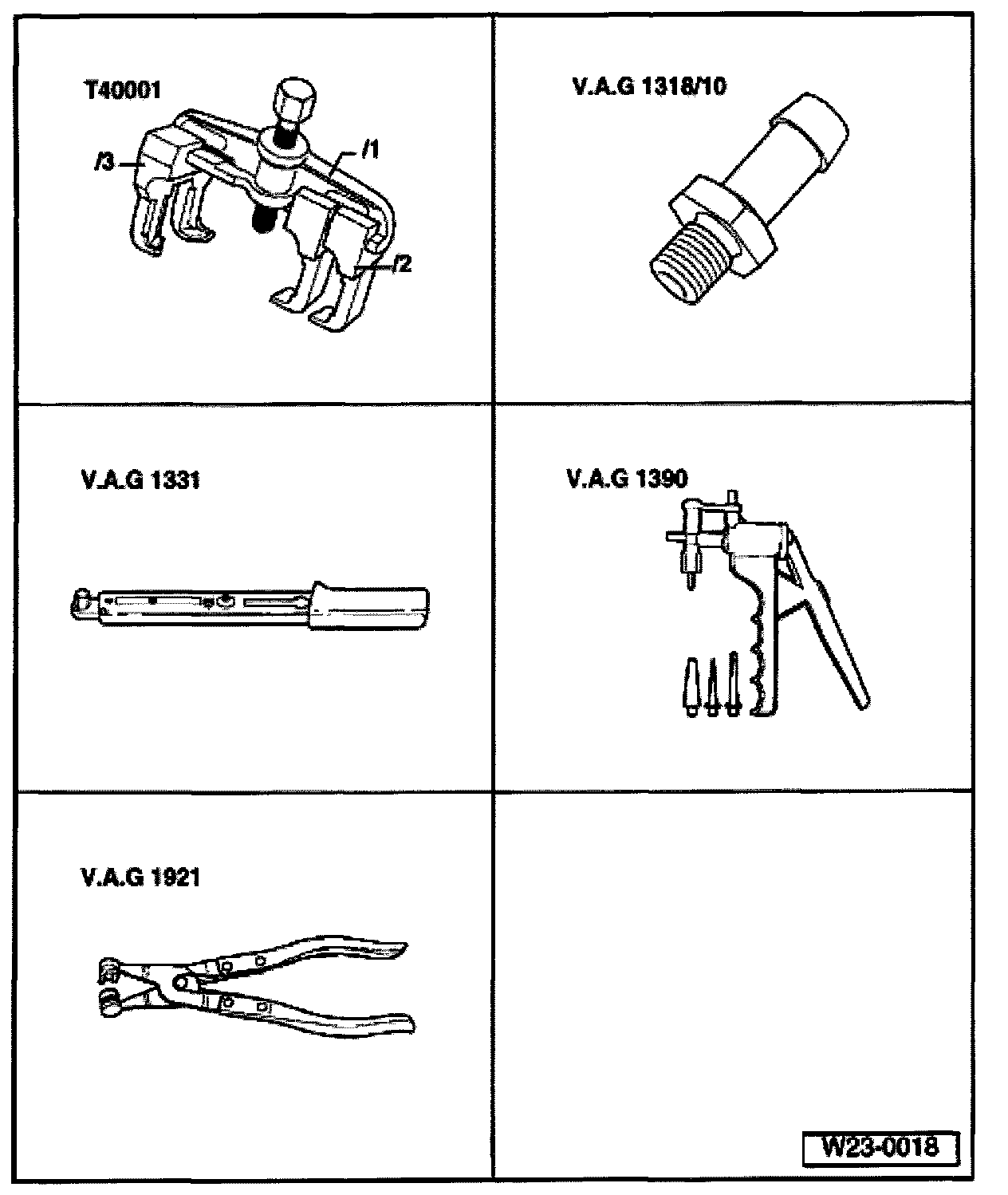 T40001

/3

/1

/2

V.A.G 1318/10

V.A.G 1331

V.A.G 1390

V.A.G 1921

W23-0018