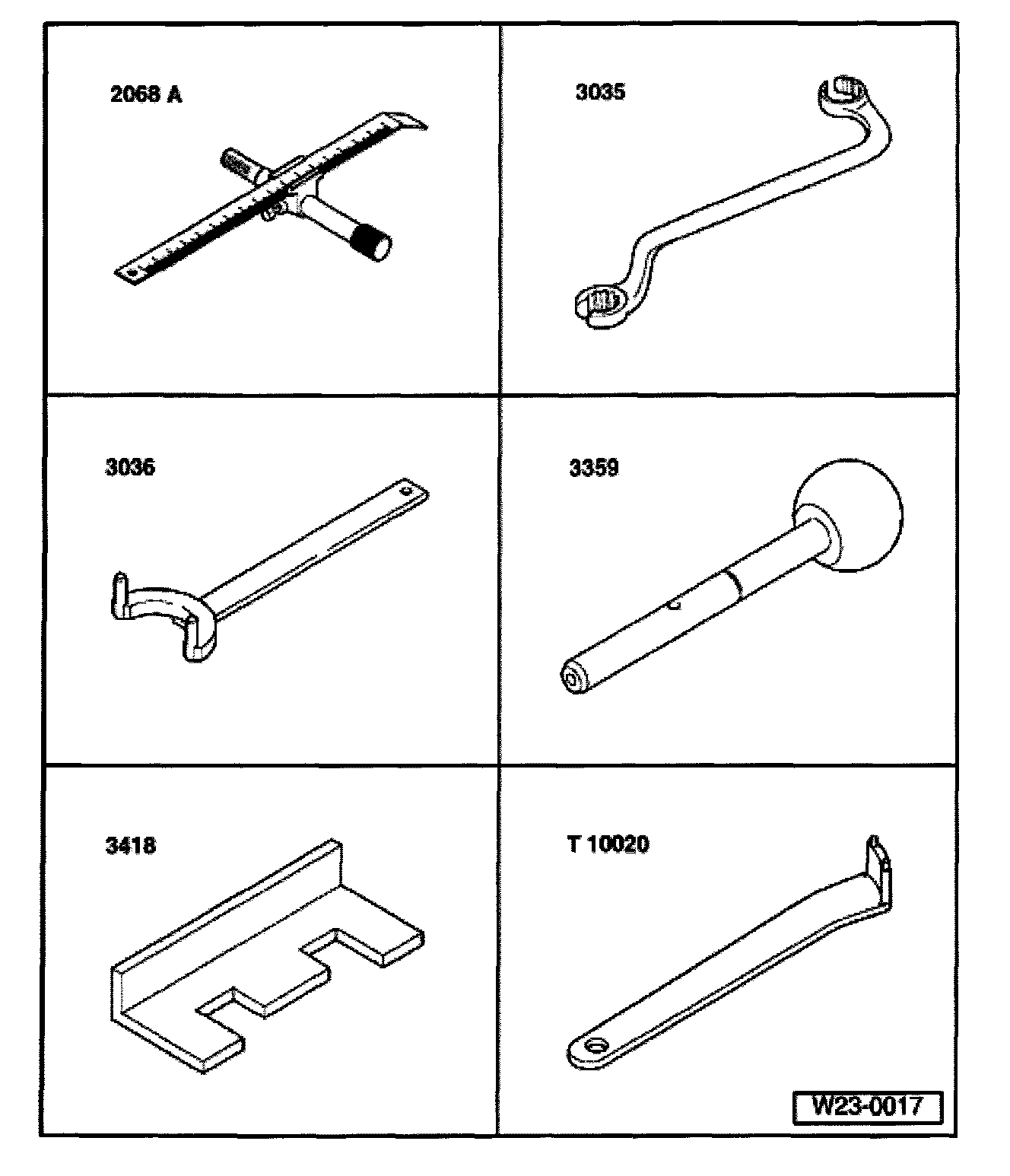 2068 A

3035

3036

3359

3418

T 10020

W23-0017