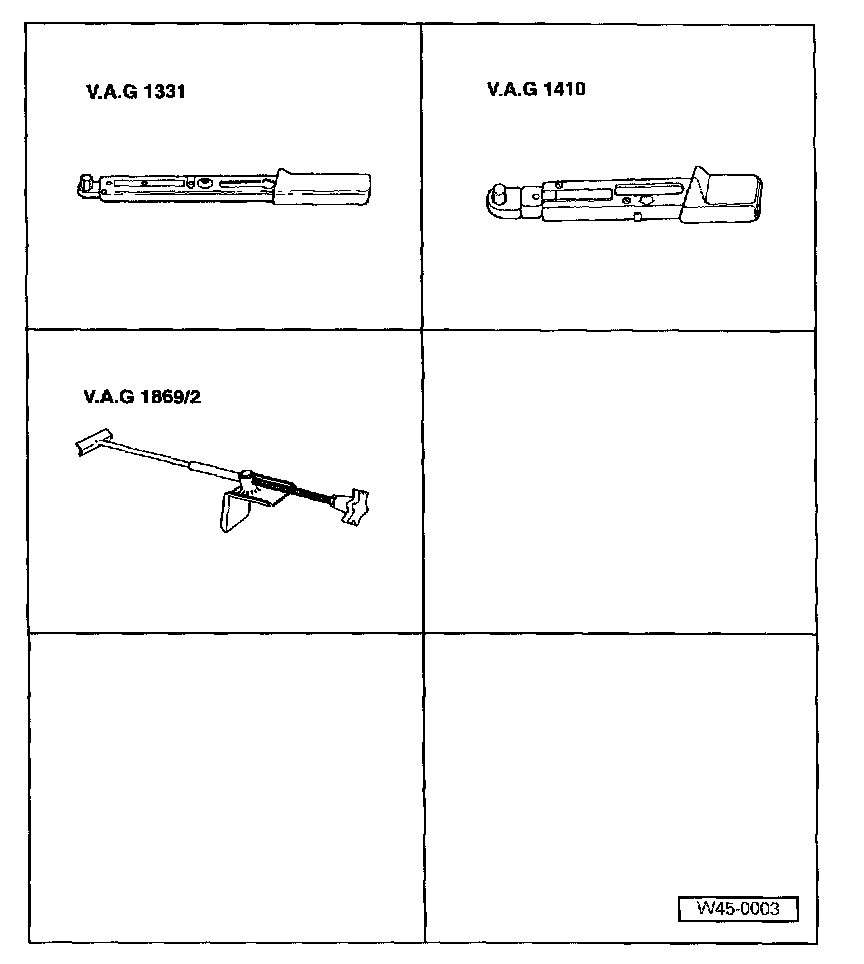 V.A.G 1331

V.A.G 1410

V.A.G 1869/2

W45-0003