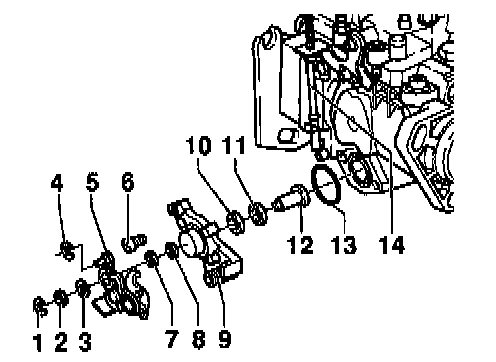 10 11
4 5 6
12 13 14
1 2 3
7 8 9