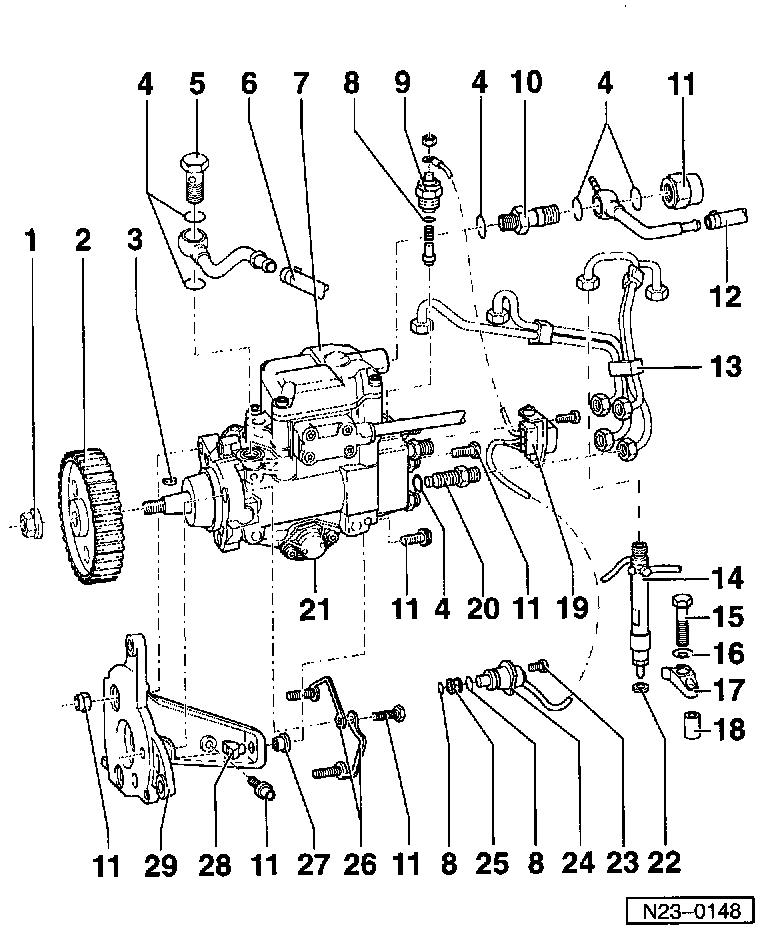 4 5 6 7 8 9 4 10 4 11

1 2 3

12

13

21 11 4 20 11 19

14
15
16
17
18

11 29 28 11 27 26 11 8 25 8 24 23 22

N23–0148