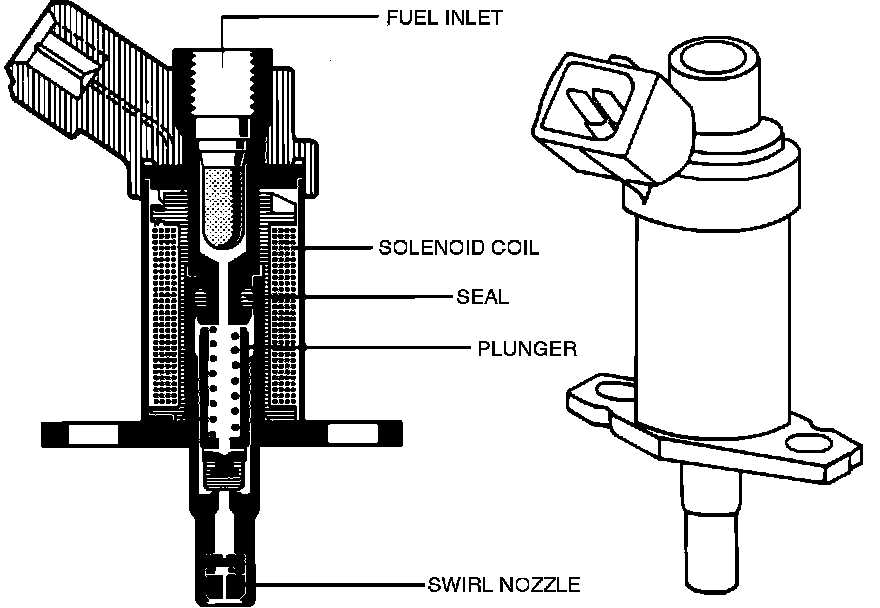 FUEL INLET
SOLENOID COIL
SEAL
PLUNGER
SWIRL NOZZLE