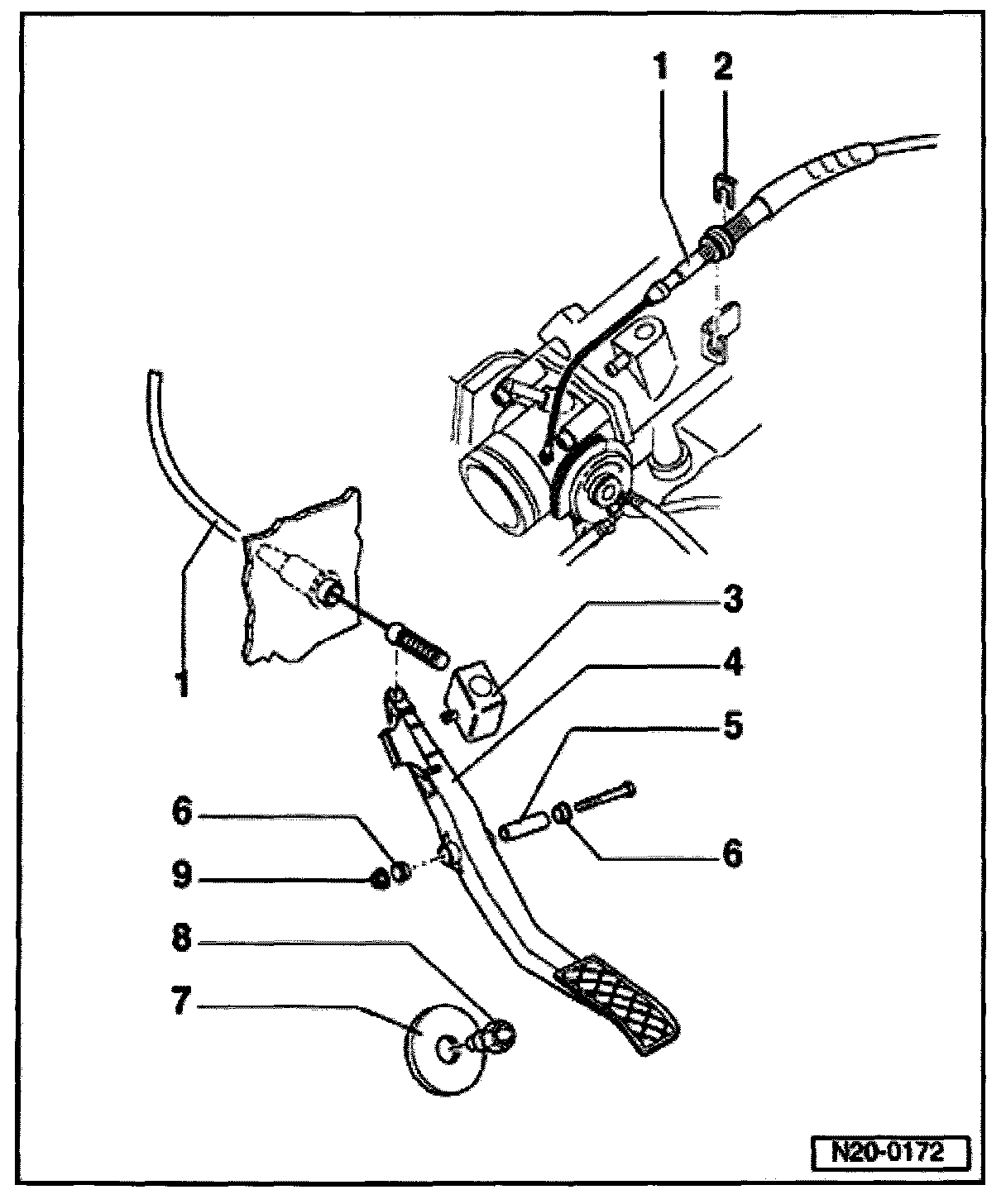 1
2
1
3
4
5
6
6
9
8
7
N20-0172