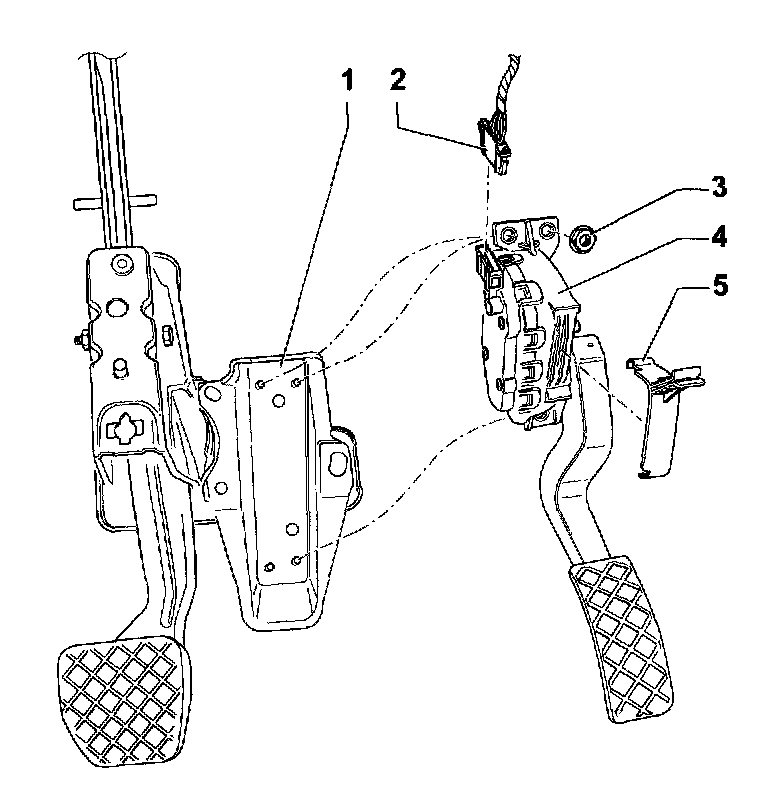 1
2
3
4
5