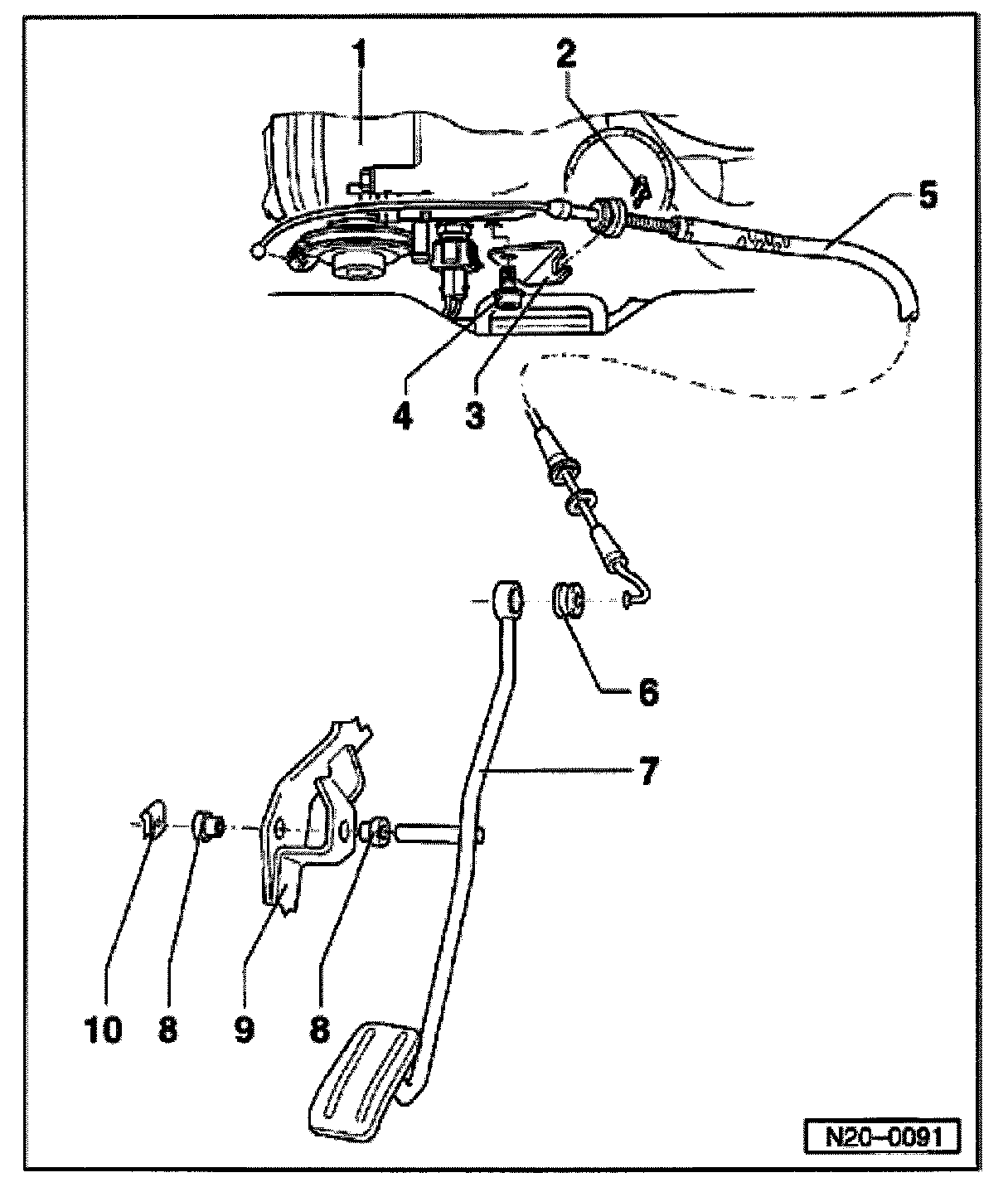 1
2
5
4
3
6
7
10
8
9
8
N20-0091