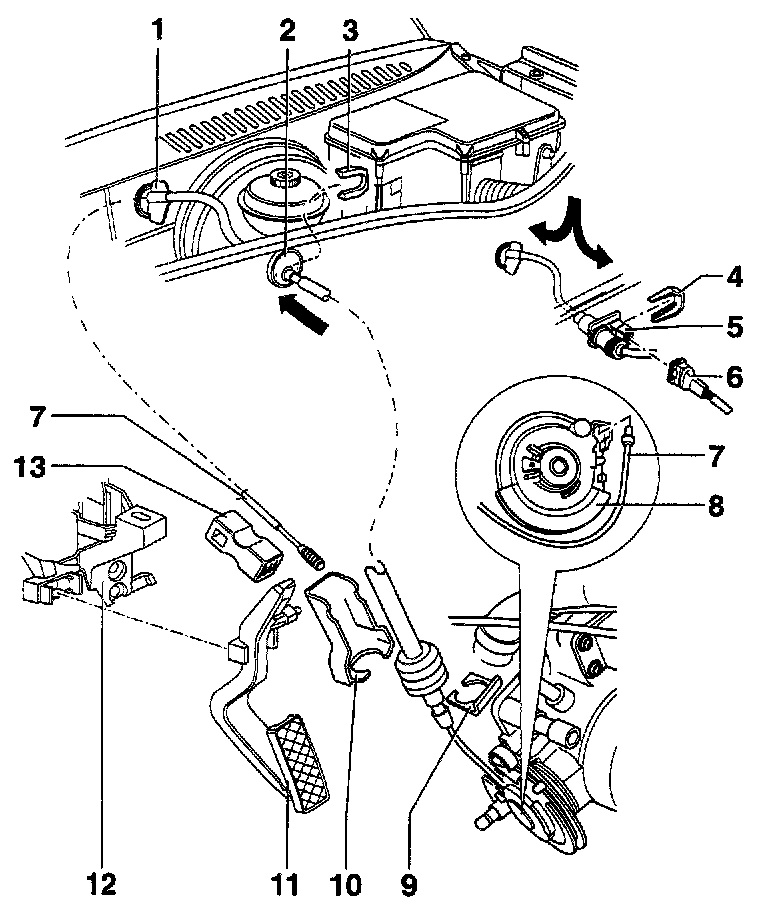 1
2
3
4
5
6
7
13
7
8
12
11
10
9