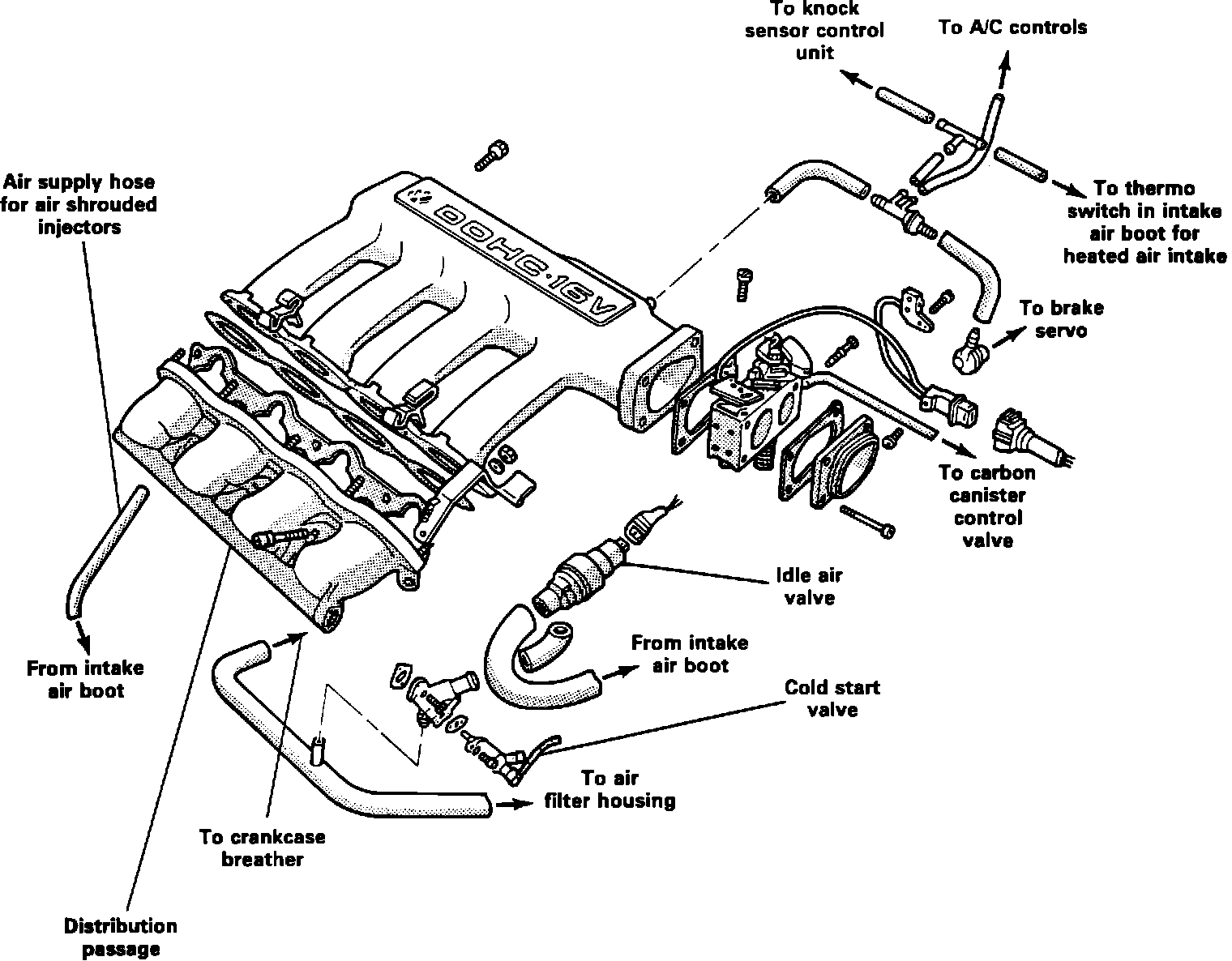 To knock sensor control unit

To A/C controls

Air supply hose for air shrouded injectors

DOHC·16V

To thermo switch in intake air boot for heated air intake

To brake servo

To carbon canister control valve

Idle air valve

From intake air boot

From intake air boot

Cold start valve

To air filter housing

To crankcase breather

Distribution passage