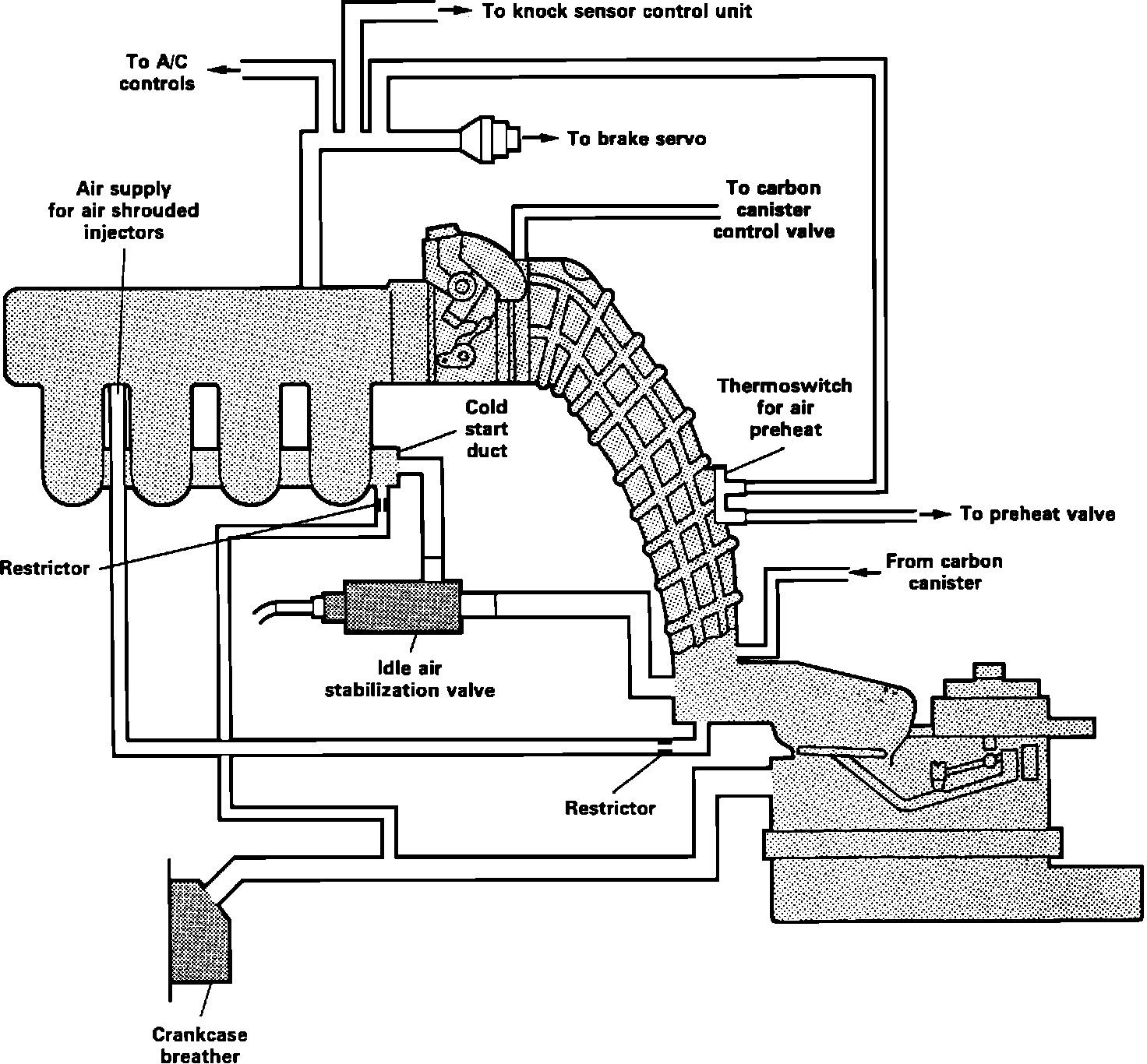 To knock sensor control unit

To A/C controls

To brake servo

Air supply for air shrouded injectors

To carbon canister control valve

Thermoswitch for air preheat

Cold start duct

To preheat valve

Restrictor

From carbon canister

Idle air stabilization valve

Restrictor

Crankcase breather