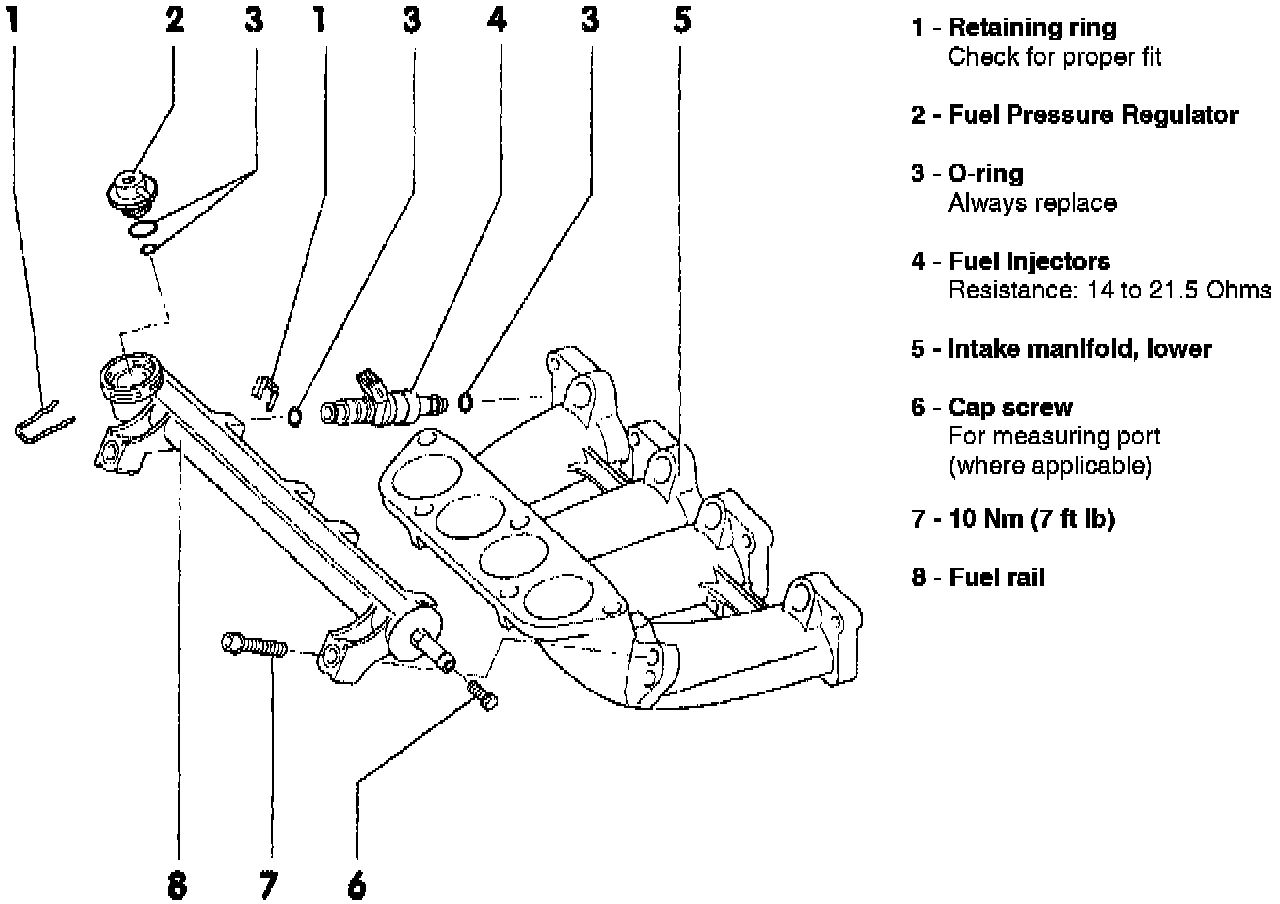 1 2 3 1 3 4 3 5

8 7 6

1 - Retaining ring
Check for proper fit

2 - Fuel Pressure Regulator

3 - O-ring
Always replace

4 - Fuel Injectors
Resistance: 14 to 21.5 Ohms

5 - Intake manifold, lower

6 - Cap screw
For measuring port
(where applicable)

7 - 10 Nm (7 ft lb)

8 - Fuel rail