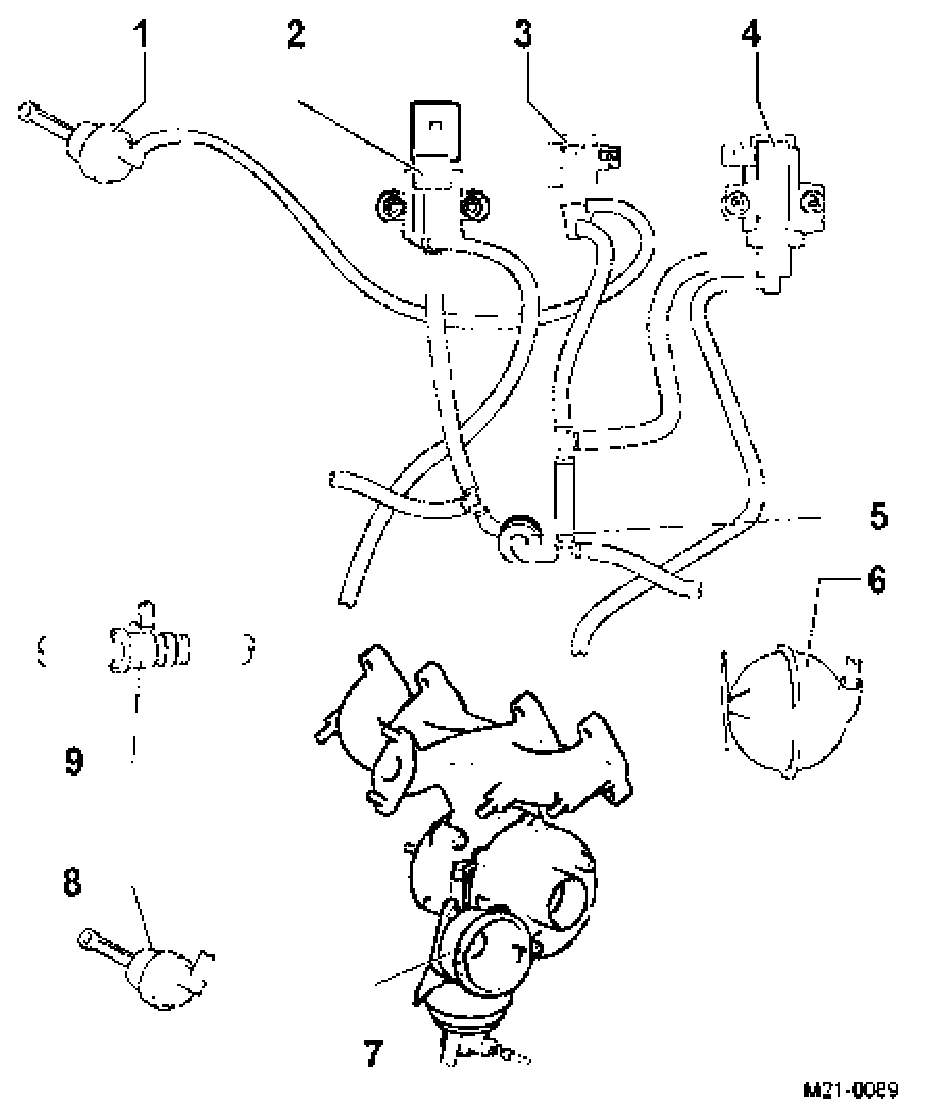 1
2
3
4
5
6
9
8
7
M21-0089