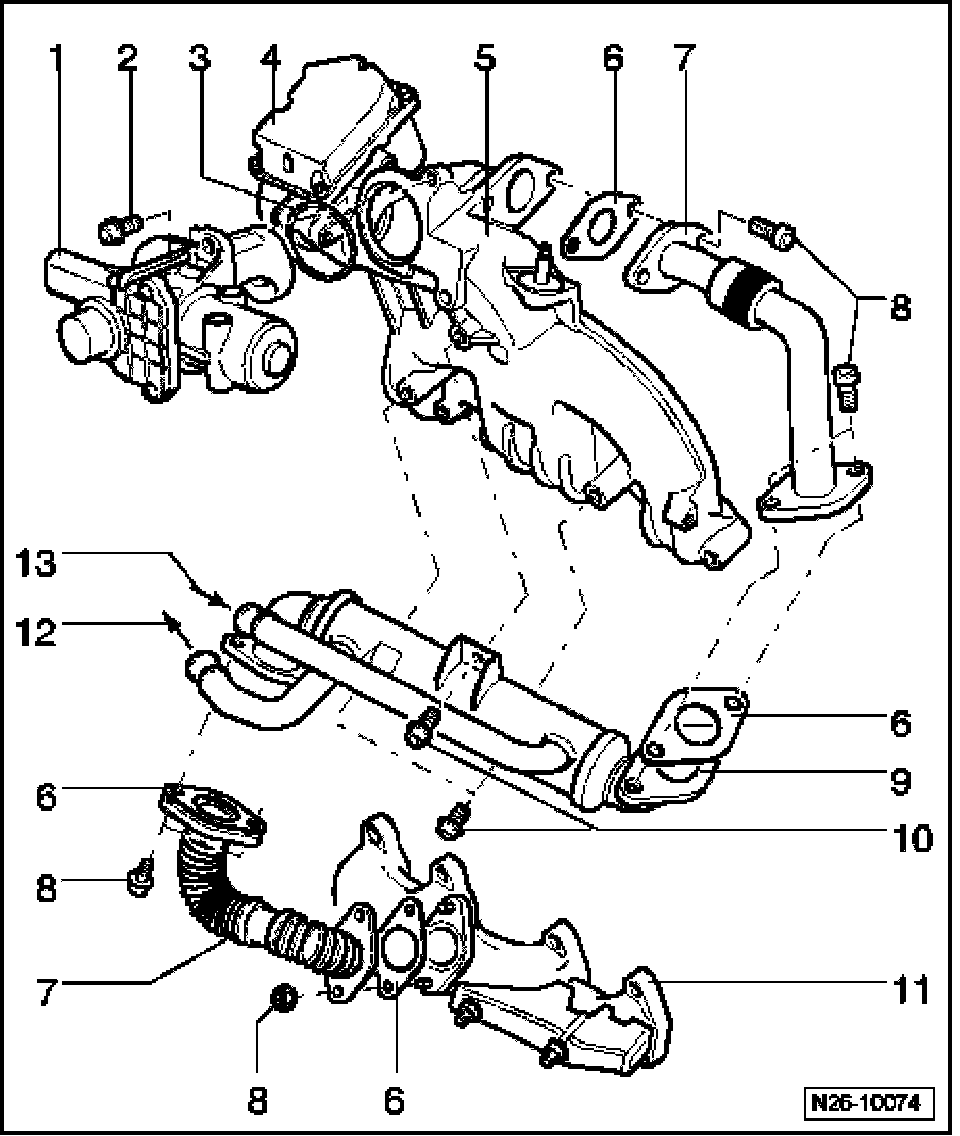 1
2
3
4
5
6
7
8
13
12
6
9
6
10
8
7
11
8
6
N26-10074