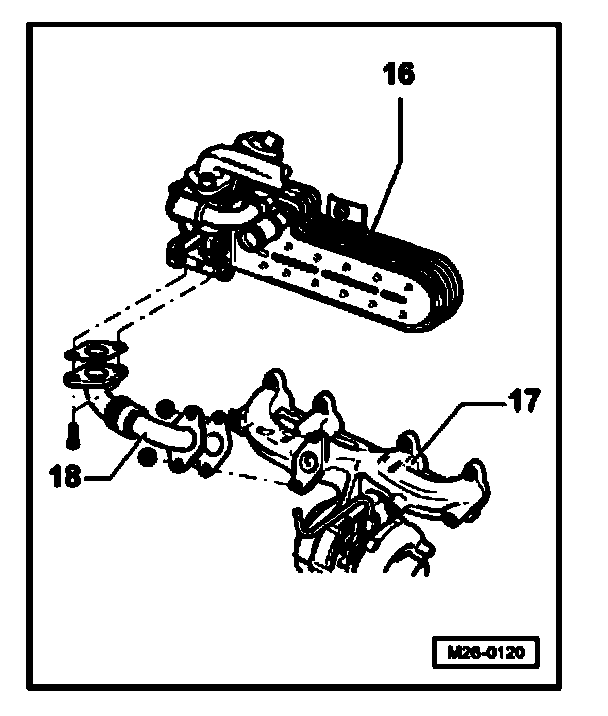 16

17

18

M26-0120